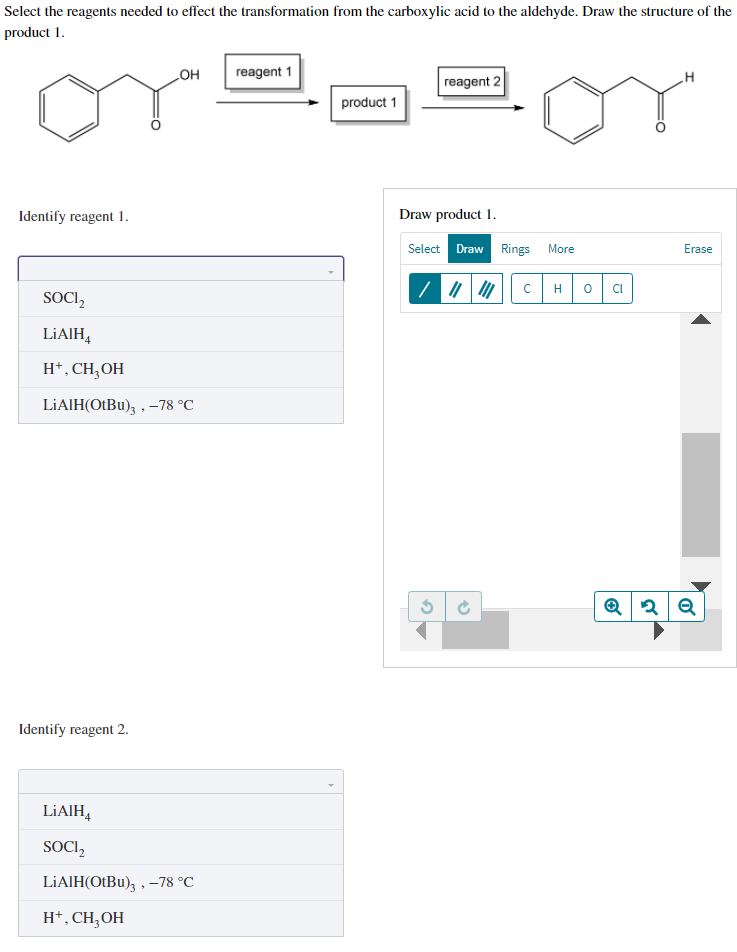 Select the reagents needed to effect the transformation from the carboxylic acid to the aldehyde. Draw the structure of the product 1.

OH
O
reagent 1
product 1
reagent 2
H
O

Identify reagent 1.

$SOCl_2$

$LiAlH_4$

$H^+, CH_3OH$

$LiAlH(OtBu)_3$ , −78 °C

Draw product 1.

Select Draw Rings More Erase

C H O Cl

Identify reagent 2.

$LiAlH_4$

$SOCl_2$

$LiAlH(OtBu)_3$ , −78 °C

$H^+, CH_3OH$