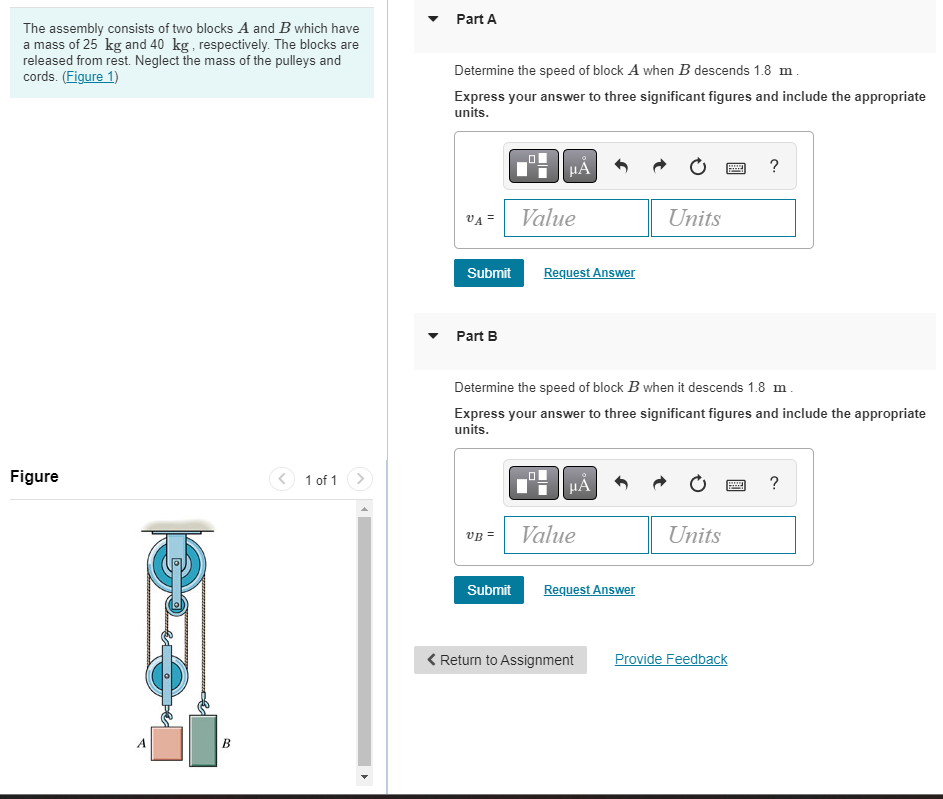 The assembly consists of two blocks $A$ and $B$ which have a mass of 25 kg and 40 kg, respectively. The blocks are released from rest. Neglect the mass of the pulleys and cords. (Figure 1)

Figure

1 of 1

A

B

Part A

Determine the speed of block $A$ when $B$ descends 1.8 m.

Express your answer to three significant figures and include the appropriate units.

μÅ

?

$v_A$ = Value Units

Submit Request Answer

Part B

Determine the speed of block $B$ when it descends 1.8 m.

Express your answer to three significant figures and include the appropriate units.

μÅ

?

$v_B$ = Value Units

Submit Request Answer

Return to Assignment

Provide Feedback