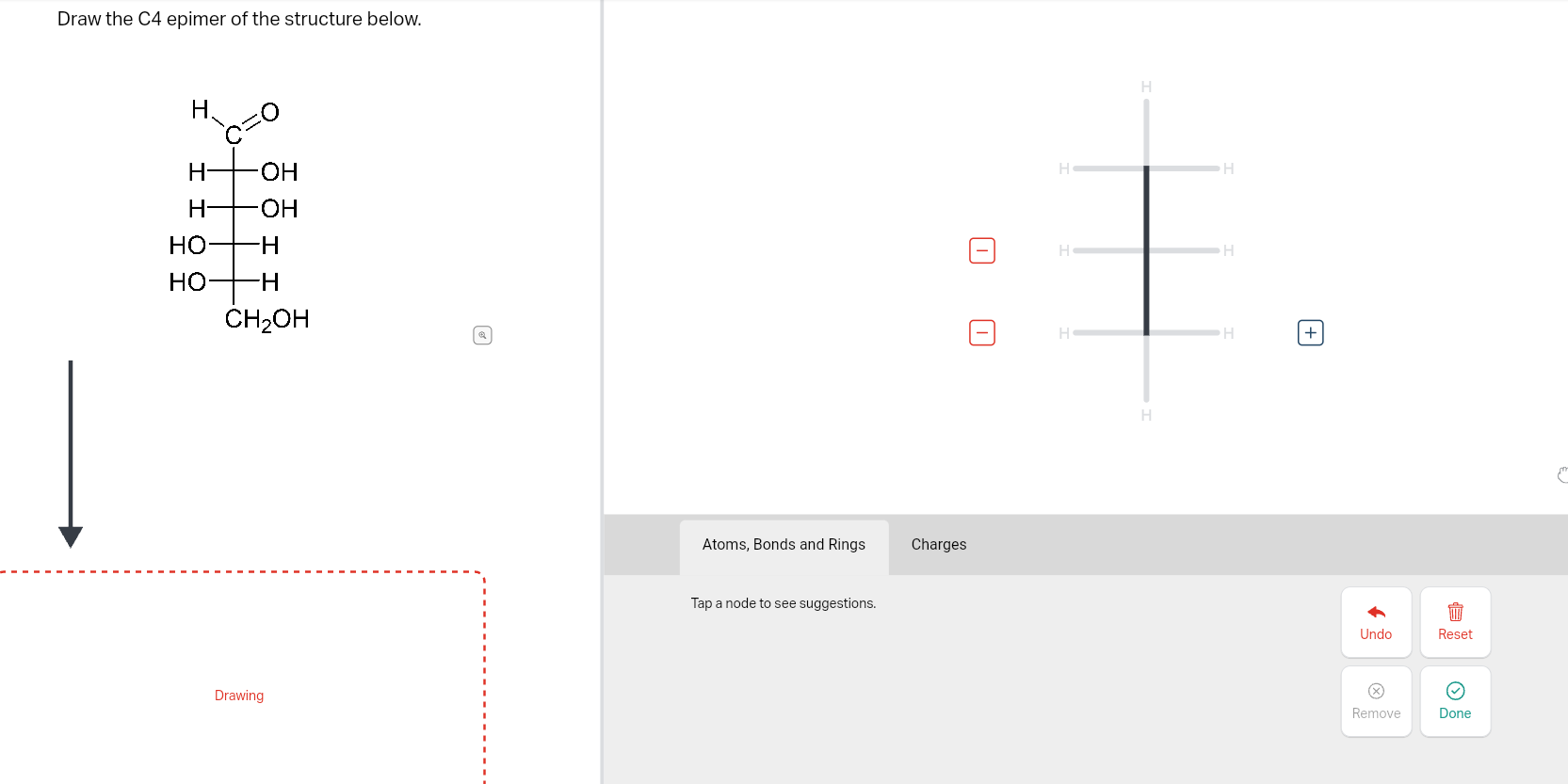 Draw the C4 epimer of the structure below.

H
C
O
H OH
H OH
HO H
HO H
$CH_2OH$

Drawing

H
H H
H H
H H
H

Atoms, Bonds and Rings

Charges

Tap a node to see suggestions.

Undo

Reset

Remove

Done