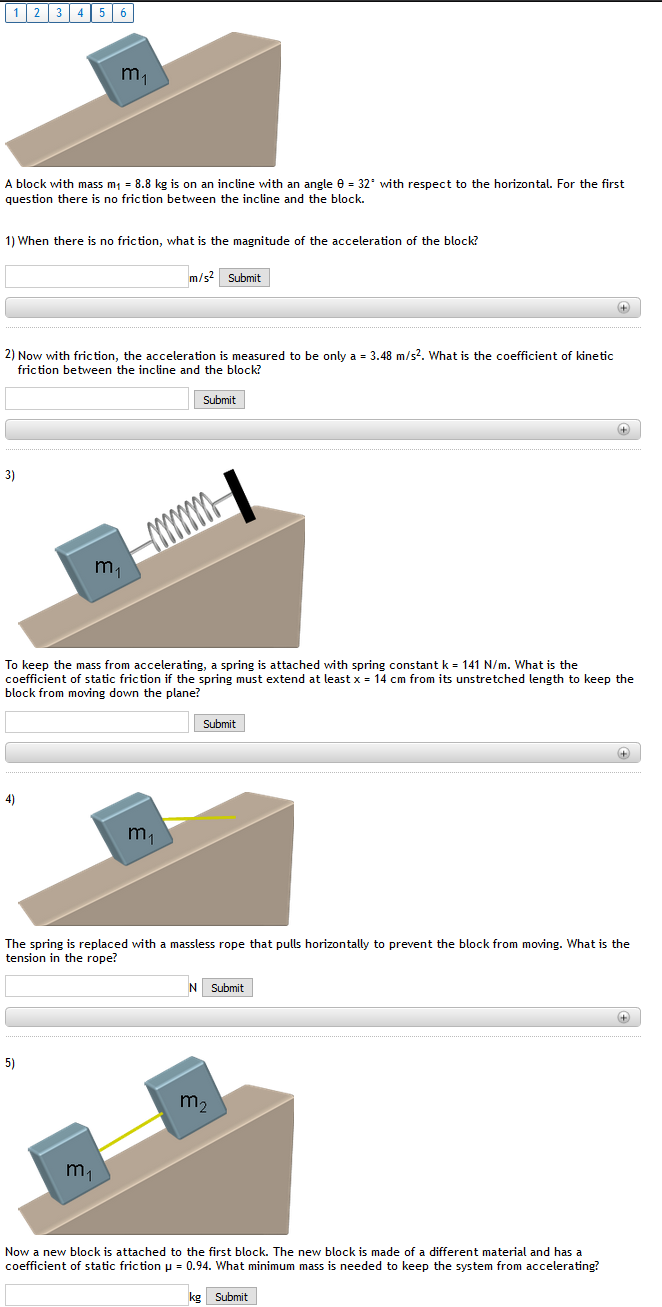 1 2 3 4 5 6

$m_1$

A block with mass $m_1$ = 8.8 kg is on an incline with an angle θ = 32° with respect to the horizontal. For the first question there is no friction between the incline and the block.

1) When there is no friction, what is the magnitude of the acceleration of the block?

$m/s^2$ Submit

2) Now with friction, the acceleration is measured to be only a = 3.48 $m/s^2$. What is the coefficient of kinetic friction between the incline and the block?

Submit

3)

$m_1$

To keep the mass from accelerating, a spring is attached with spring constant k = 141 N/m. What is the coefficient of static friction if the spring must extend at least x = 14 cm from its unstretched length to keep the block from moving down the plane?

Submit

4)

$m_1$

The spring is replaced with a massless rope that pulls horizontally to prevent the block from moving. What is the tension in the rope?

N Submit

5)

$m_2$

$m_1$

Now a new block is attached to the first block. The new block is made of a different material and has a coefficient of static friction μ = 0.94. What minimum mass is needed to keep the system from accelerating?

kg Submit