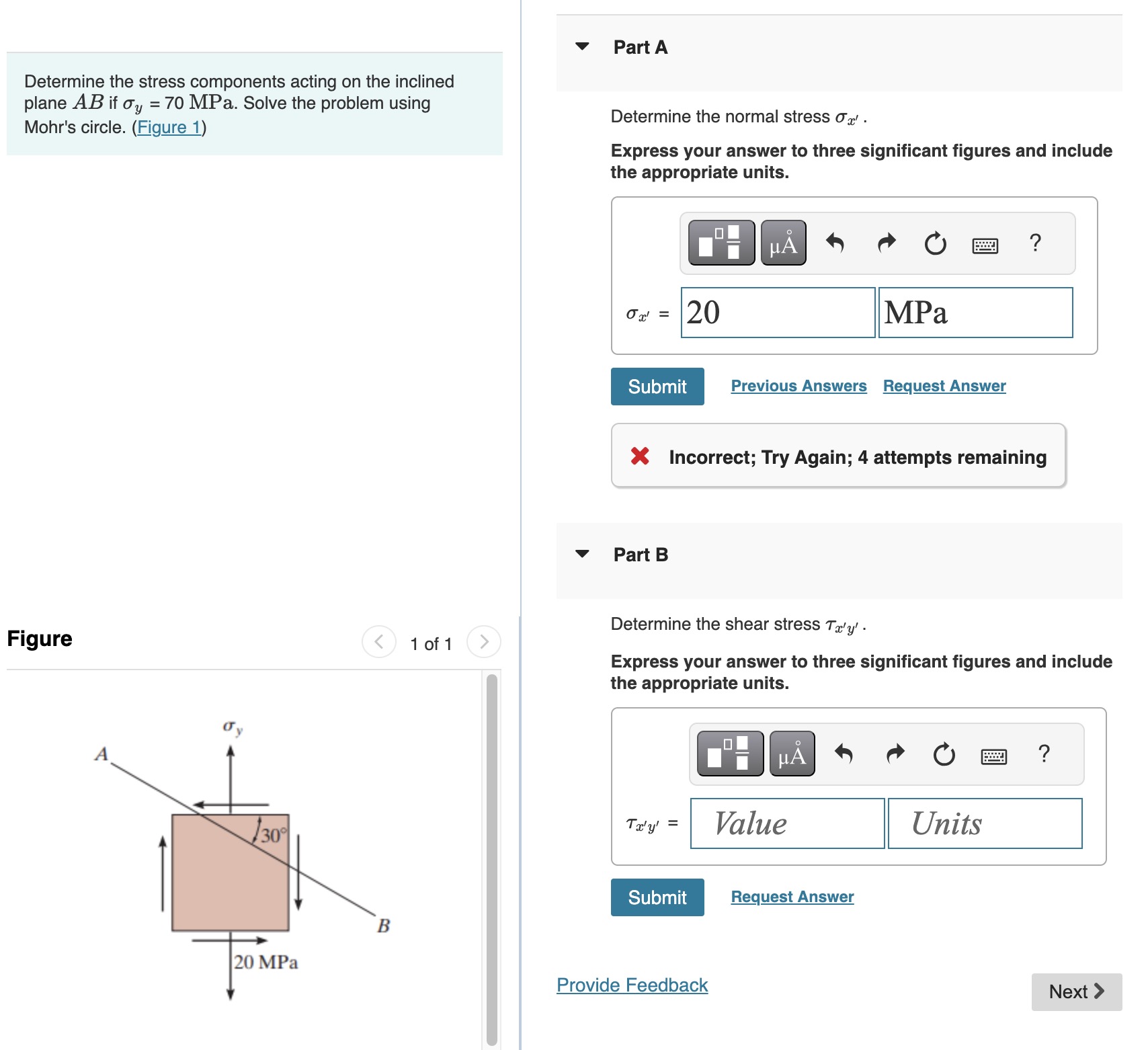 Determine the stress components acting on the inclined plane $AB$ if $\sigma_y$ = 70 MPa. Solve the problem using Mohr's circle. (Figure 1)

Figure

1 of 1

$\sigma_y$

A

30°

B

20 MPa

Part A

Determine the normal stress $\sigma_{x'}$ .

Express your answer to three significant figures and include the appropriate units.

μÅ ?

$\sigma_{x'}$ = 20 MPa

Submit Previous Answers Request Answer

Incorrect; Try Again; 4 attempts remaining

Part B

Determine the shear stress $\tau_{x'y'}$ .

Express your answer to three significant figures and include the appropriate units.

μÅ ?

$\tau_{x'y'}$ = Value Units

Submit Request Answer

Provide Feedback

Next