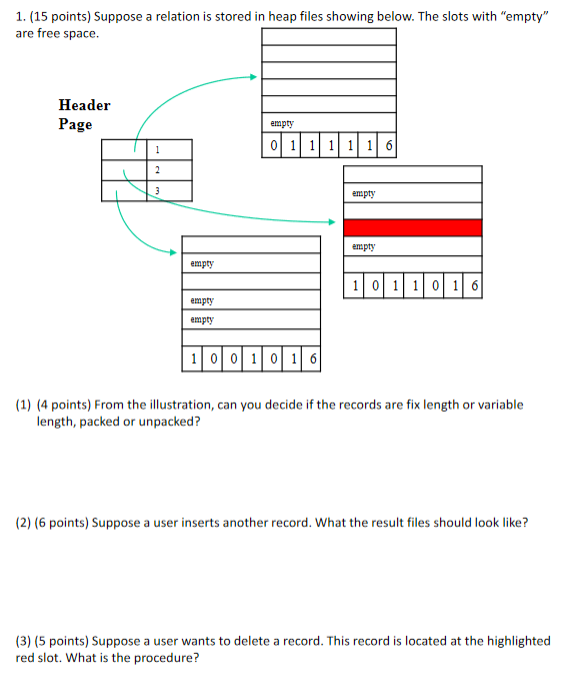 1. (15 points) Suppose a relation is stored in heap files showing below. The slots with "empty" are free space.

Header Page

1
2
3

empty
0 1 1 1 1 1 6

empty
empty
1 0 1 1 0 1 6

empty
empty
empty
1 0 0 1 0 1 6

(1) (4 points) From the illustration, can you decide if the records are fix length or variable length, packed or unpacked?

(2) (6 points) Suppose a user inserts another record. What the result files should look like?

(3) (5 points) Suppose a user wants to delete a record. This record is located at the highlighted red slot. What is the procedure?