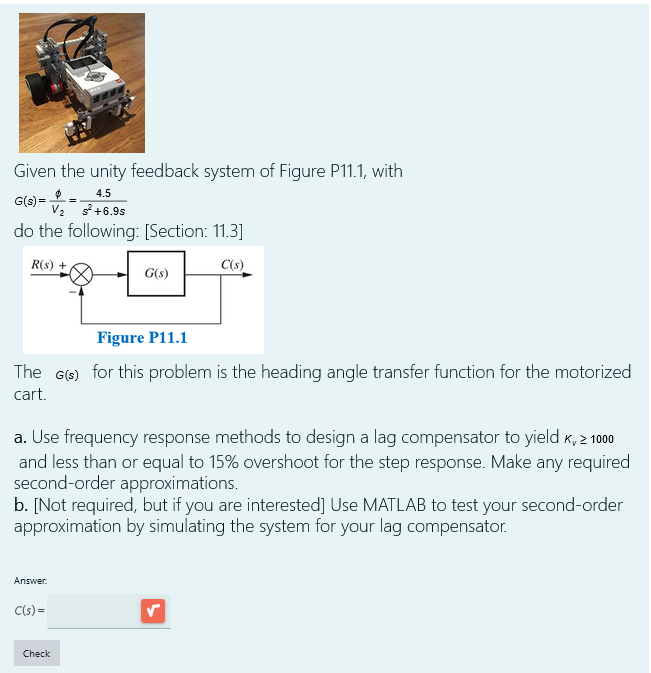 Given the unity feedback system of Figure P11.1, with

$G(s) = \frac{\phi}{V_2} = \frac{4.5}{s^2+6.9s}$

do the following: [Section: 11.3]

$R(s)$ + 

−

$G(s)$

$C(s)$

Figure P11.1

The $G(s)$ for this problem is the heading angle transfer function for the motorized cart.

a. Use frequency response methods to design a lag compensator to yield $K_v \geq 1000$ and less than or equal to 15% overshoot for the step response. Make any required second-order approximations.
b. [Not required, but if you are interested] Use MATLAB to test your second-order approximation by simulating the system for your lag compensator.

Answer:

$C(s) =$

Check