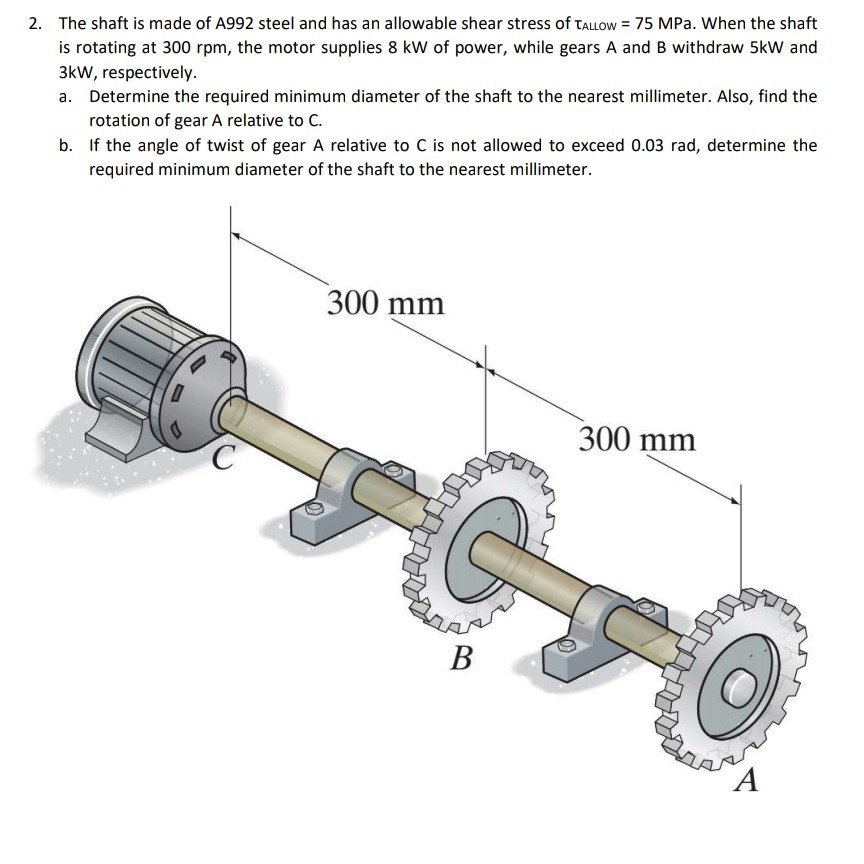 2. The shaft is made of A992 steel and has an allowable shear stress of $\tau_{ALLOW}$ = 75 MPa. When the shaft is rotating at 300 rpm, the motor supplies 8 kW of power, while gears A and B withdraw 5kW and 3kW, respectively.

a. Determine the required minimum diameter of the shaft to the nearest millimeter. Also, find the rotation of gear A relative to C.

b. If the angle of twist of gear A relative to C is not allowed to exceed 0.03 rad, determine the required minimum diameter of the shaft to the nearest millimeter.

300 mm

300 mm

C

B

A