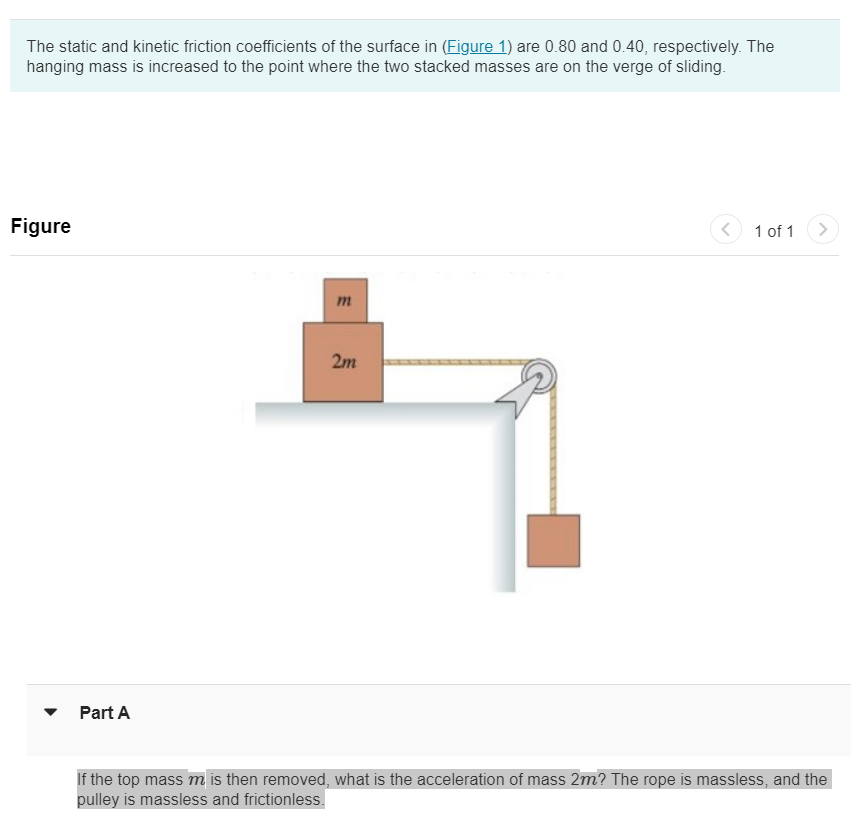 The static and kinetic friction coefficients of the surface in (Figure 1) are 0.80 and 0.40, respectively. The hanging mass is increased to the point where the two stacked masses are on the verge of sliding.

Figure

1 of 1

$m$

$2m$

Part A

If the top mass $m$ is then removed, what is the acceleration of mass $2m$? The rope is massless, and the pulley is massless and frictionless.