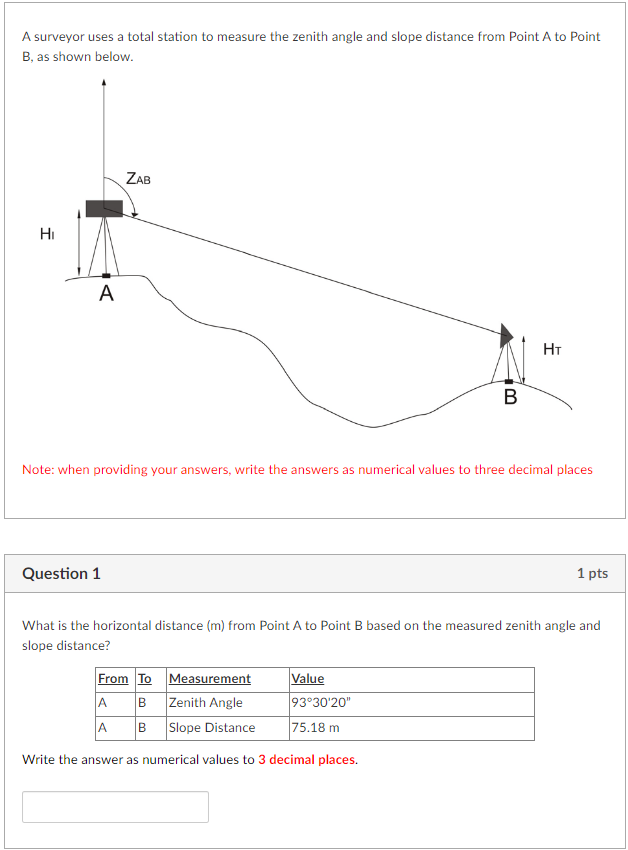 A surveyor uses a total station to measure the zenith angle and slope distance from Point A to Point B, as shown below.

$Z_{AB}$

$H_I$

A

$H_T$

B

Note: when providing your answers, write the answers as numerical values to three decimal places

Question 1

1 pts

What is the horizontal distance (m) from Point A to Point B based on the measured zenith angle and slope distance?

| From | To | Measurement | Value |
|---|---|---|---|
| A | B | Zenith Angle | 93°30'20" |
| A | B | Slope Distance | 75.18 m |

Write the answer as numerical values to 3 decimal places.