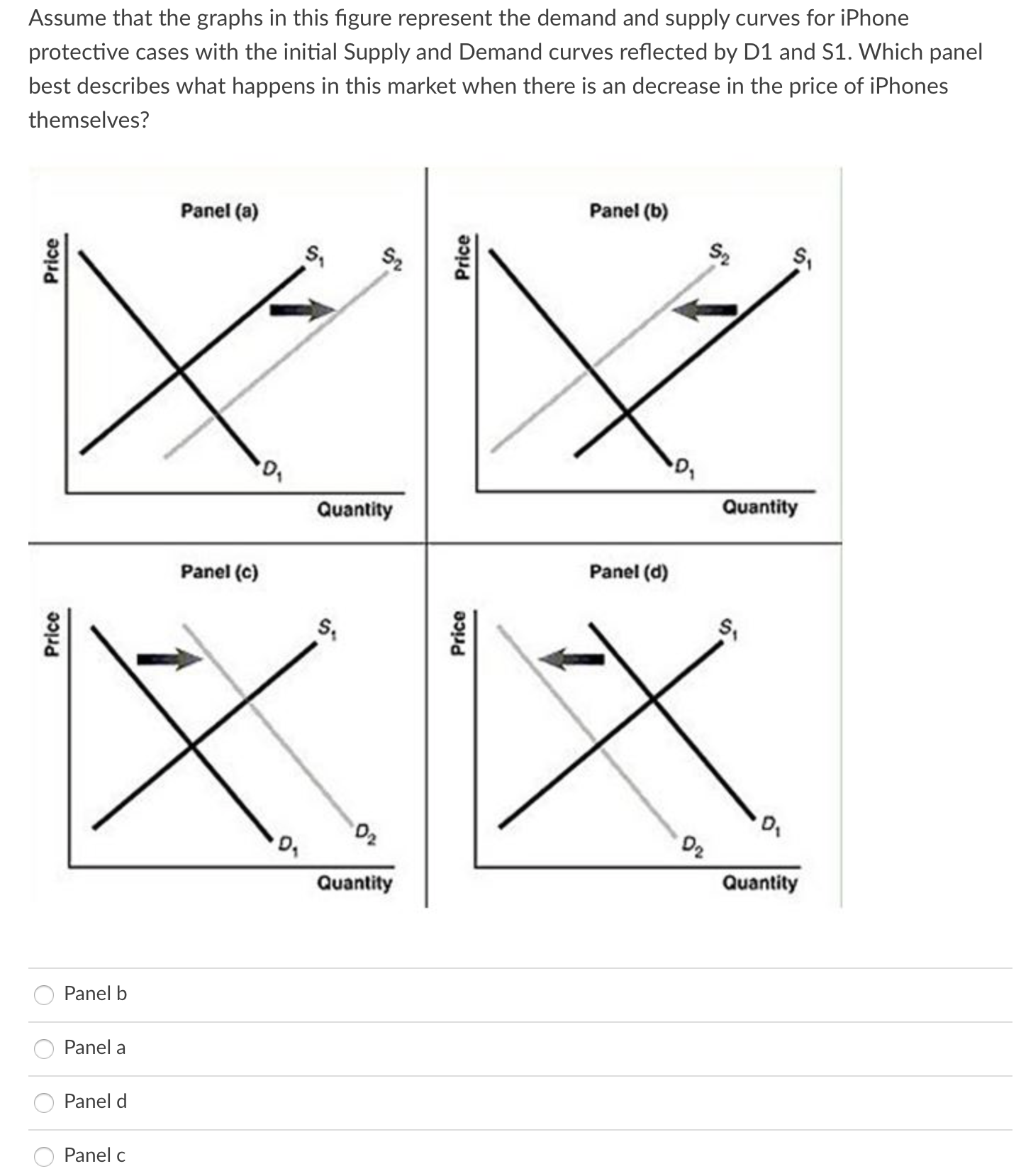 Assume that the graphs in this figure represent the demand and supply curves for iPhone protective cases with the initial Supply and Demand curves reflected by D1 and S1. Which panel best describes what happens in this market when there is an decrease in the price of iPhones themselves?

Panel (a)

Price

$S_1$

$S_2$

$D_1$

Quantity

Panel (b)

Price

$S_2$

$S_1$

$D_1$

Quantity

Panel (c)

Price

$S_1$

$D_1$

$D_2$

Quantity

Panel (d)

Price

$S_1$

$D_2$

$D_1$

Quantity

Panel b

Panel a

Panel d

Panel c