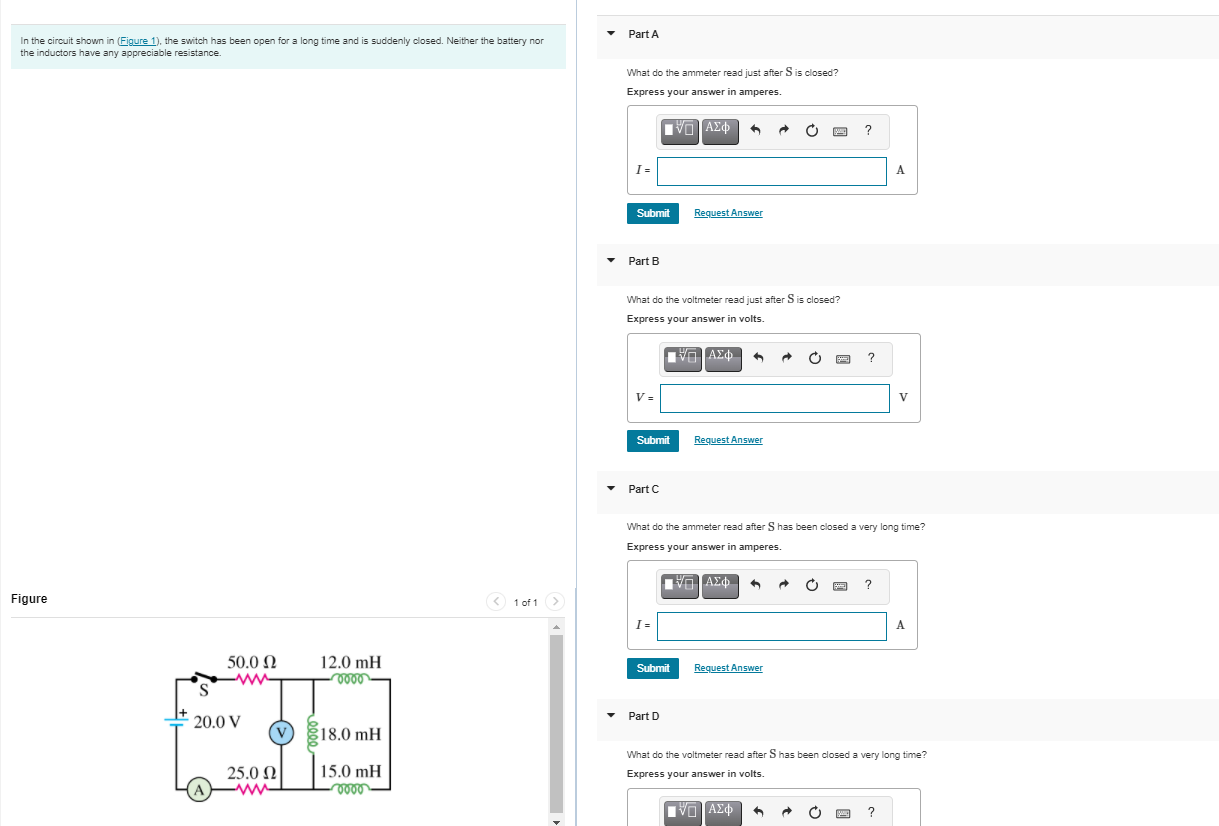 In the circuit shown in (Figure 1), the switch has been open for a long time and is suddenly closed. Neither the battery nor the inductors have any appreciable resistance.

Figure

1 of 1

50.0 Ω

12.0 mH

S

+

20.0 V

V

18.0 mH

25.0 Ω

15.0 mH

A

Part A

What do the ammeter read just after S is closed?

Express your answer in amperes.

ΑΣφ ?

$I$ =

A

Submit Request Answer

Part B

What do the voltmeter read just after S is closed?

Express your answer in volts.

ΑΣφ ?

$V$ =

V

Submit Request Answer

Part C

What do the ammeter read after S has been closed a very long time?

Express your answer in amperes.

ΑΣφ ?

$I$ =

A

Submit Request Answer

Part D

What do the voltmeter read after S has been closed a very long time?

Express your answer in volts.

ΑΣφ ?