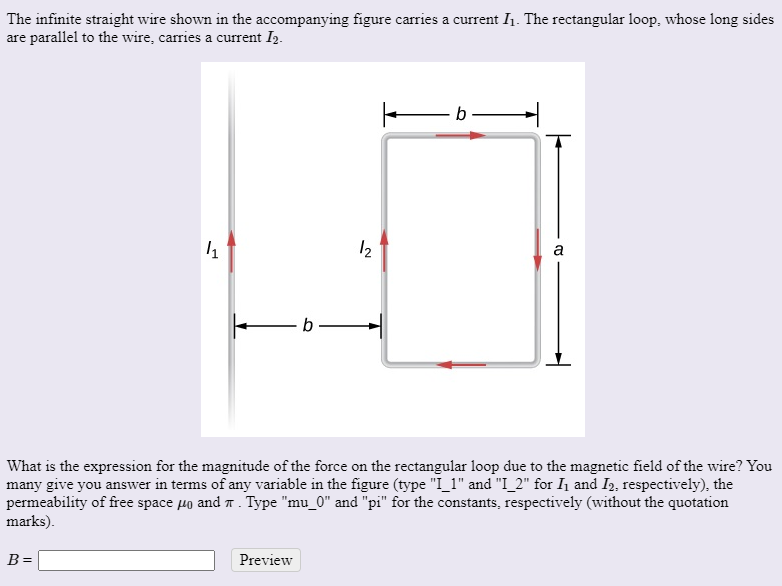 The infinite straight wire shown in the accompanying figure carries a current $I_1$. The rectangular loop, whose long sides are parallel to the wire, carries a current $I_2$.

$b$

$I_1$

$I_2$

$a$

$b$

What is the expression for the magnitude of the force on the rectangular loop due to the magnetic field of the wire? You many give you answer in terms of any variable in the figure (type "I_1" and "I_2" for $I_1$ and $I_2$, respectively), the permeability of free space $\mu_0$ and $\pi$ . Type "mu_0" and "pi" for the constants, respectively (without the quotation marks).

$B =$ Preview