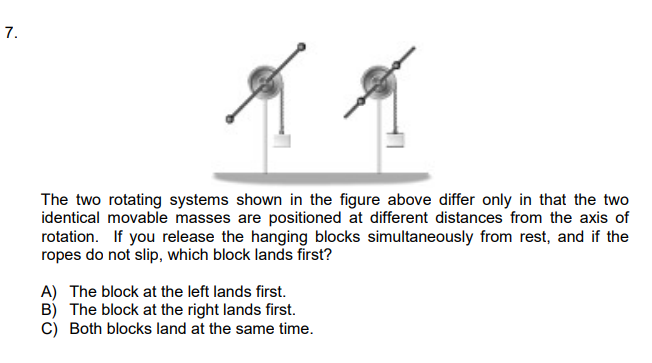 7.

The two rotating systems shown in the figure above differ only in that the two identical movable masses are positioned at different distances from the axis of rotation. If you release the hanging blocks simultaneously from rest, and if the ropes do not slip, which block lands first?

A) The block at the left lands first.
B) The block at the right lands first.
C) Both blocks land at the same time.