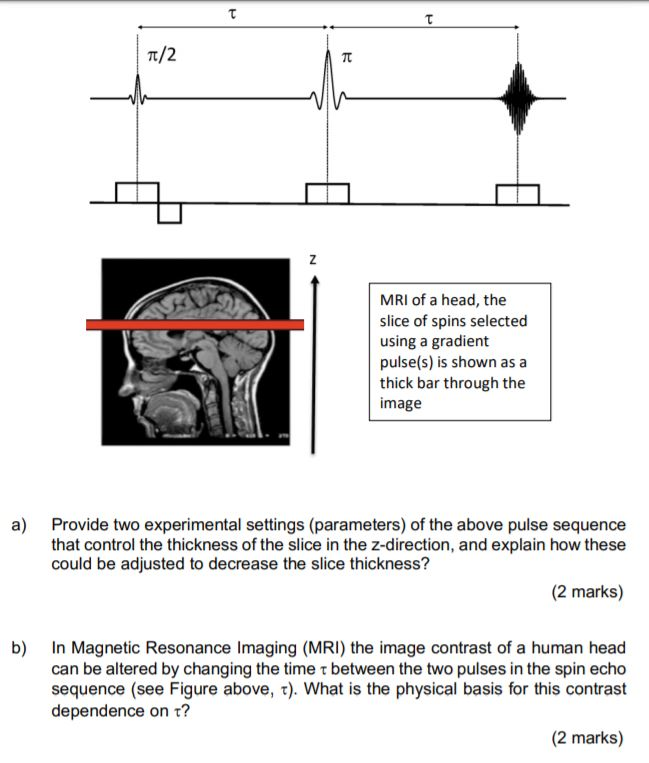 $\tau$

$\tau$

$\pi/2$

$\pi$

z

MRI of a head, the slice of spins selected using a gradient pulse(s) is shown as a thick bar through the image

a) Provide two experimental settings (parameters) of the above pulse sequence that control the thickness of the slice in the z-direction, and explain how these could be adjusted to decrease the slice thickness?

(2 marks)

b) In Magnetic Resonance Imaging (MRI) the image contrast of a human head can be altered by changing the time $\tau$ between the two pulses in the spin echo sequence (see Figure above, $\tau$). What is the physical basis for this contrast dependence on $\tau$?

(2 marks)