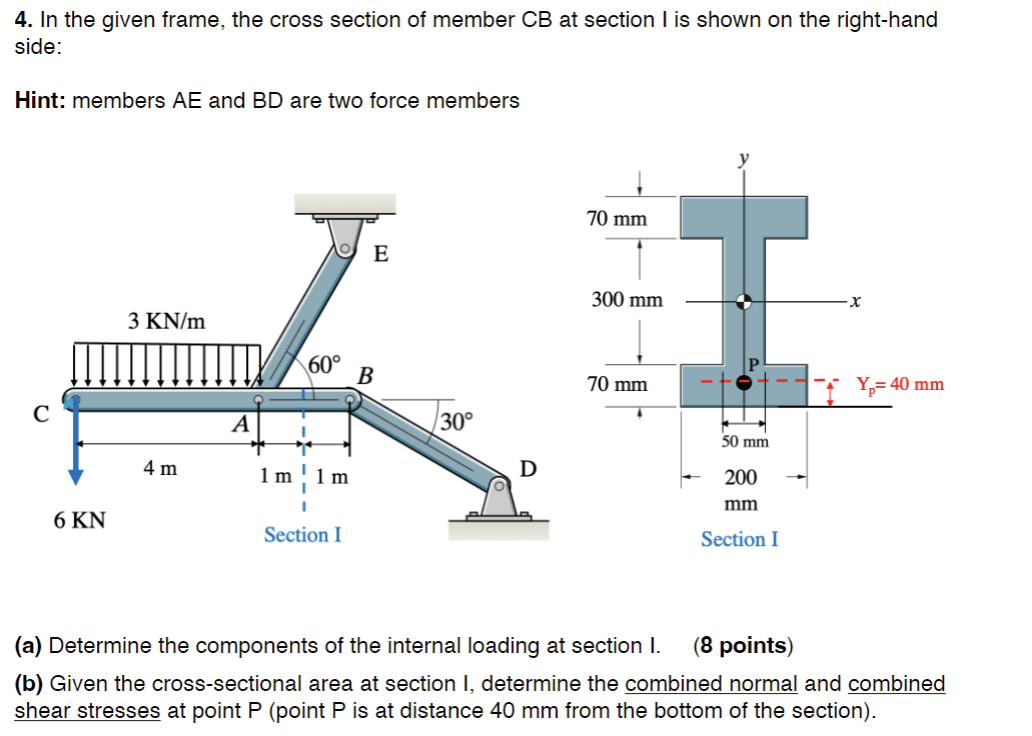 4. In the given frame, the cross section of member CB at section I is shown on the right-hand side:

Hint: members AE and BD are two force members

3 KN/m

E

60°

B

C

A

30°

4 m

1 m

1 m

D

6 KN

Section I

y

70 mm

300 mm

x

70 mm

P

$Y_p$= 40 mm

50 mm

200 mm

Section I

(a) Determine the components of the internal loading at section I. (8 points)

(b) Given the cross-sectional area at section I, determine the combined normal and combined shear stresses at point P (point P is at distance 40 mm from the bottom of the section).