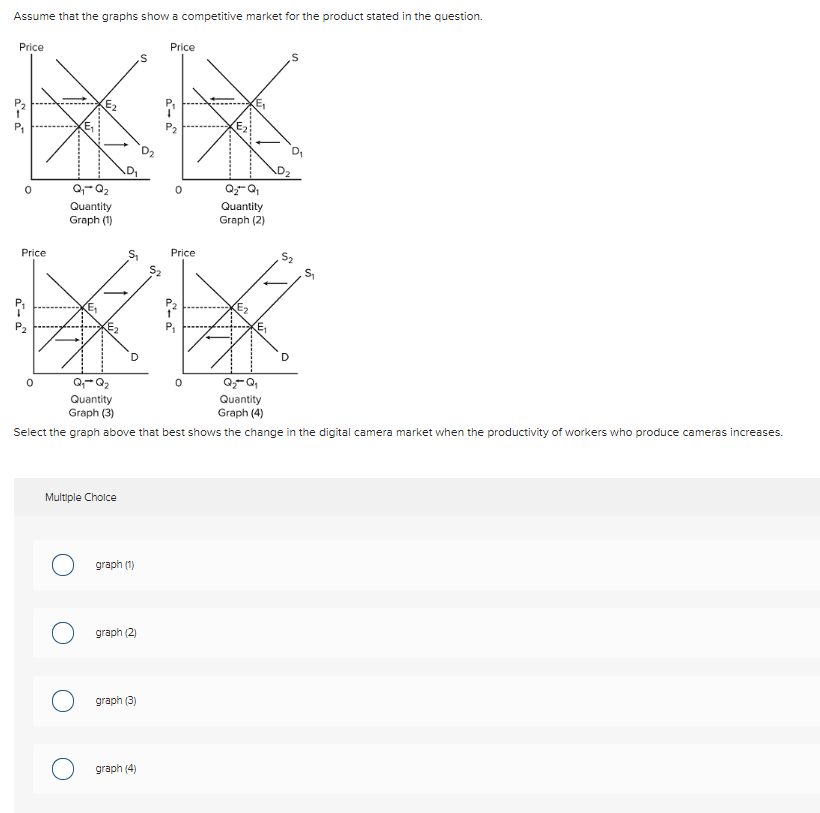 Assume that the graphs show a competitive market for the product stated in the question.

Price
S
$P_2$
↑
$P_1$
$E_2$
$E_1$
$D_2$
$D_1$
0
$Q_1 \rightarrow Q_2$
Quantity
Graph (1)

Price
S
$P_1$
↓
$P_2$
$E_1$
$E_2$
$D_1$
$D_2$
0
$Q_2 \leftarrow Q_1$
Quantity
Graph (2)

Price
$S_1$
$S_2$
$P_1$
↓
$P_2$
$E_1$
$E_2$
D
0
$Q_1 \rightarrow Q_2$
Quantity
Graph (3)

Price
$S_2$
$S_1$
$P_2$
↑
$P_1$
$E_2$
$E_1$
D
0
$Q_2 \leftarrow Q_1$
Quantity
Graph (4)

Select the graph above that best shows the change in the digital camera market when the productivity of workers who produce cameras increases.

Multiple Choice

graph (1)

graph (2)

graph (3)

graph (4)