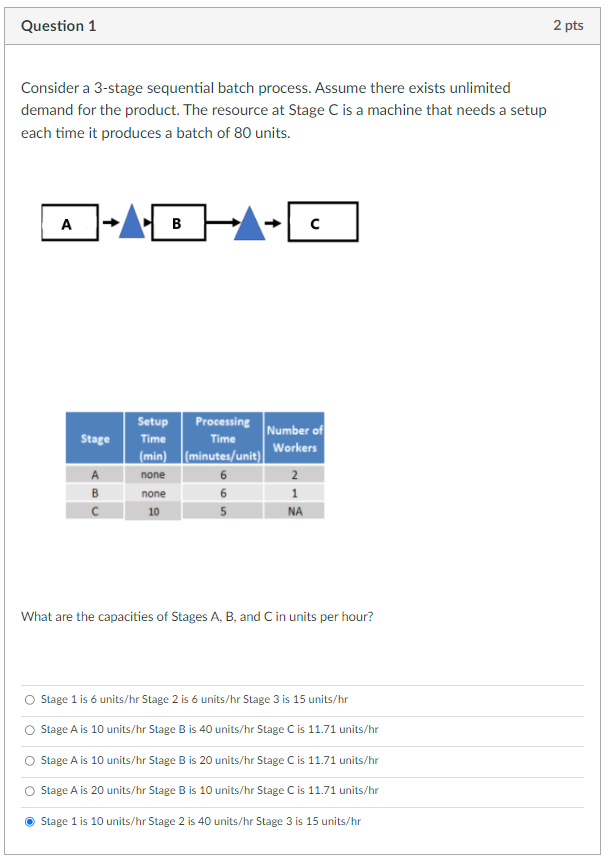 Question 1

2 pts

Consider a 3-stage sequential batch process. Assume there exists unlimited demand for the product. The resource at Stage C is a machine that needs a setup each time it produces a batch of 80 units.

A

B

C

| Stage | Setup Time (min) | Processing Time (minutes/unit) | Number of Workers |
|---|---|---|---|
| A | none | 6 | 2 |
| B | none | 6 | 1 |
| C | 10 | 5 | NA |

What are the capacities of Stages A, B, and C in units per hour?

Stage 1 is 6 units/hr Stage 2 is 6 units/hr Stage 3 is 15 units/hr

Stage A is 10 units/hr Stage B is 40 units/hr Stage C is 11.71 units/hr

Stage A is 10 units/hr Stage B is 20 units/hr Stage C is 11.71 units/hr

Stage A is 20 units/hr Stage B is 10 units/hr Stage C is 11.71 units/hr

Stage 1 is 10 units/hr Stage 2 is 40 units/hr Stage 3 is 15 units/hr