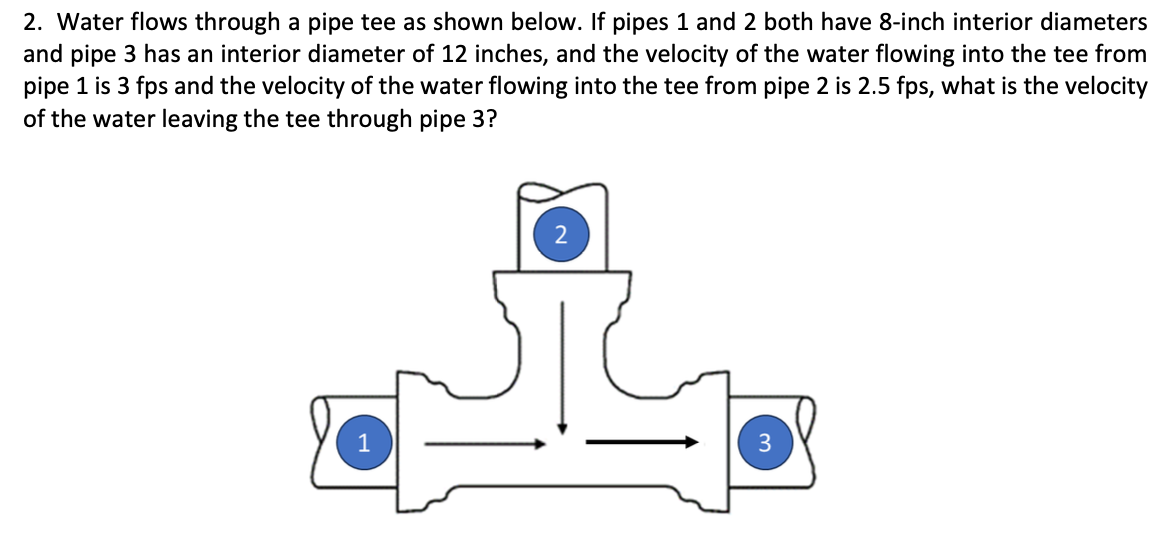 2. Water flows through a pipe tee as shown below. If pipes 1 and 2 both have 8-inch interior diameters and pipe 3 has an interior diameter of 12 inches, and the velocity of the water flowing into the tee from pipe 1 is 3 fps and the velocity of the water flowing into the tee from pipe 2 is 2.5 fps, what is the velocity of the water leaving the tee through pipe 3?

2

1

3