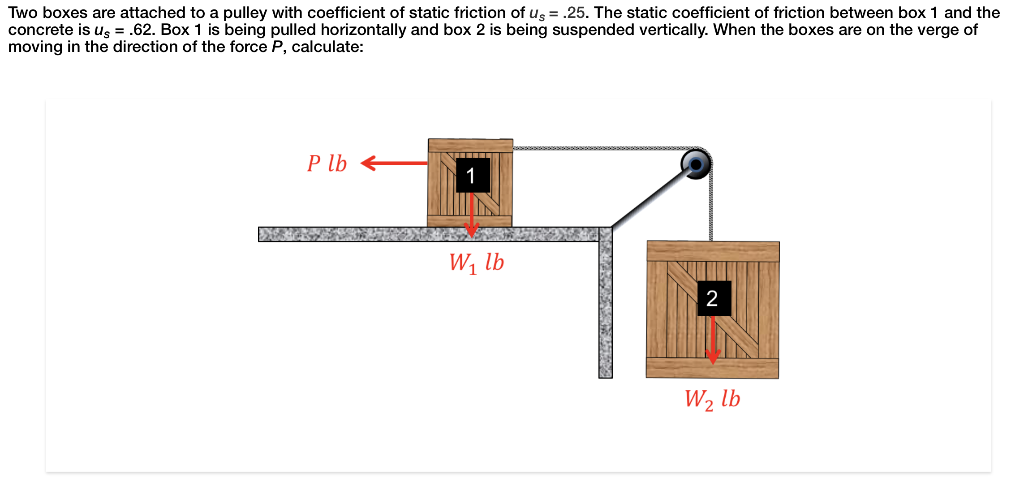 Two boxes are attached to a pulley with coefficient of static friction of $u_s = .25$. The static coefficient of friction between box 1 and the concrete is $u_s = .62$. Box 1 is being pulled horizontally and box 2 is being suspended vertically. When the boxes are on the verge of moving in the direction of the force $P$, calculate:

$P\ lb$

1

$W_1\ lb$

2

$W_2\ lb$