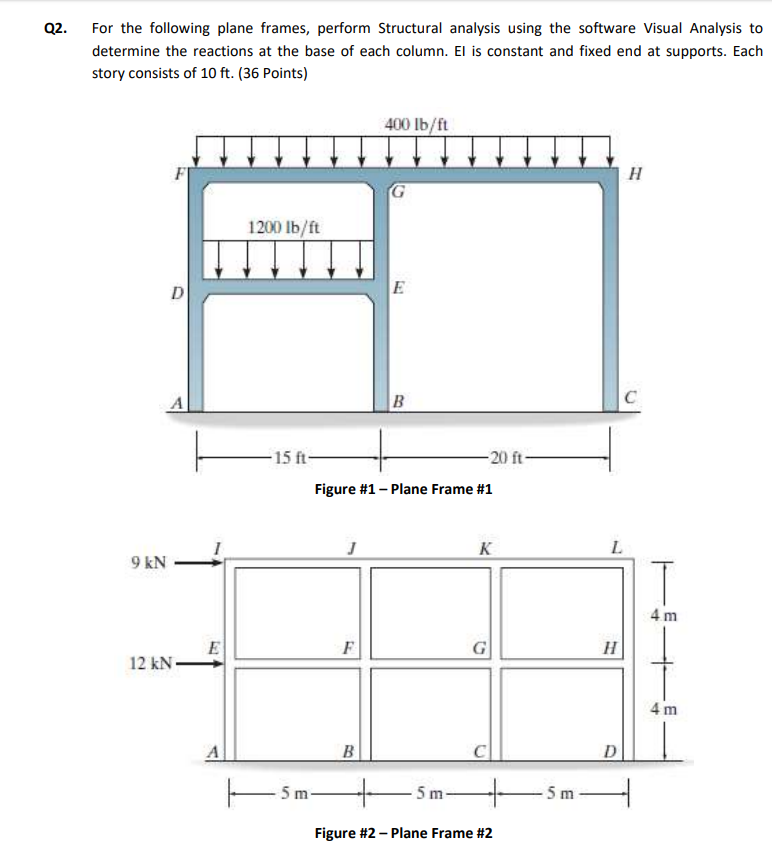 Q2. For the following plane frames, perform Structural analysis using the software Visual Analysis to determine the reactions at the base of each column. EI is constant and fixed end at supports. Each story consists of 10 ft. (36 Points)

400 lb/ft

F

G

H

1200 lb/ft

D

E

A

B

C

15 ft

20 ft

Figure #1 – Plane Frame #1

9 kN

I

J

K

L

4 m

12 kN

E

F

G

H

4 m

A

B

C

D

5 m

5 m

5 m

Figure #2 – Plane Frame #2