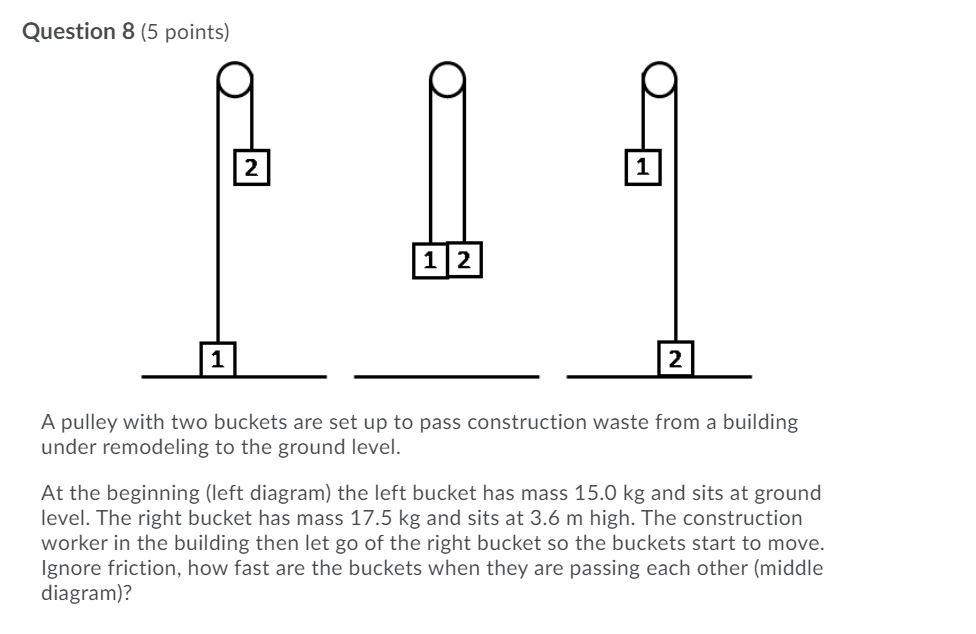 Question 8 (5 points)

2

1

1 2

1

2

A pulley with two buckets are set up to pass construction waste from a building under remodeling to the ground level.

At the beginning (left diagram) the left bucket has mass 15.0 kg and sits at ground level. The right bucket has mass 17.5 kg and sits at 3.6 m high. The construction worker in the building then let go of the right bucket so the buckets start to move. Ignore friction, how fast are the buckets when they are passing each other (middle diagram)?