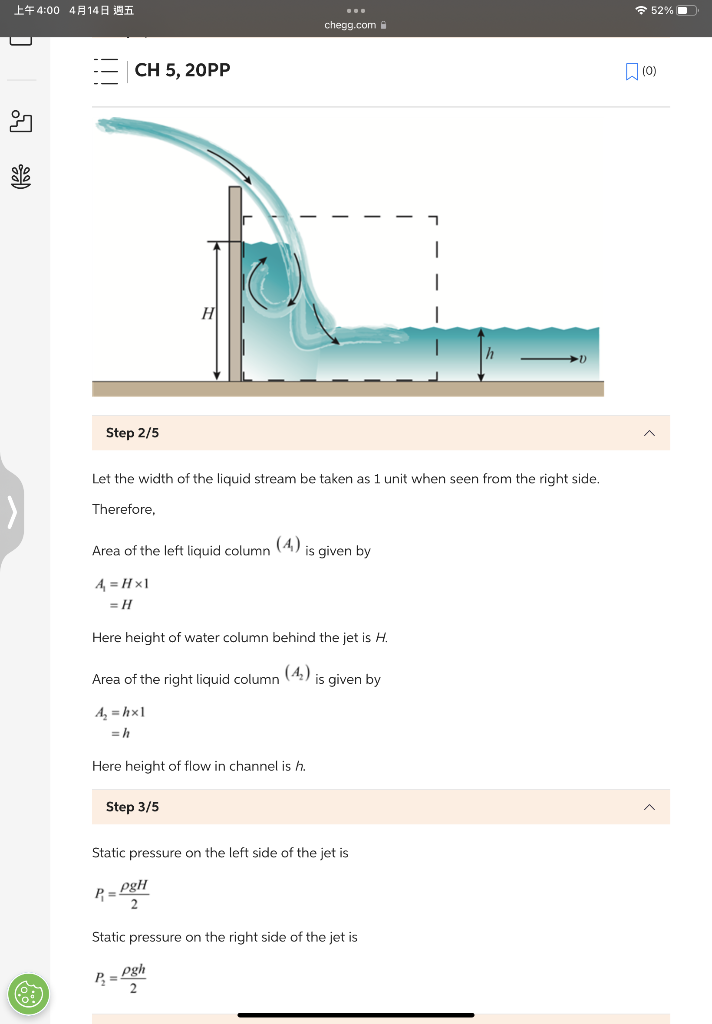 上午4:00 4月14日 週五

chegg.com

52%

CH 5, 20PP

(0)

H

h

v

Step 2/5

Let the width of the liquid stream be taken as 1 unit when seen from the right side.

Therefore,

Area of the left liquid column $(A_1)$ is given by

$A_1 = H \times 1$
$= H$

Here height of water column behind the jet is H.

Area of the right liquid column $(A_2)$ is given by

$A_2 = h \times 1$
$= h$

Here height of flow in channel is h.

Step 3/5

Static pressure on the left side of the jet is

$P_1 = \frac{\rho g H}{2}$

Static pressure on the right side of the jet is

$P_2 = \frac{\rho g h}{2}$