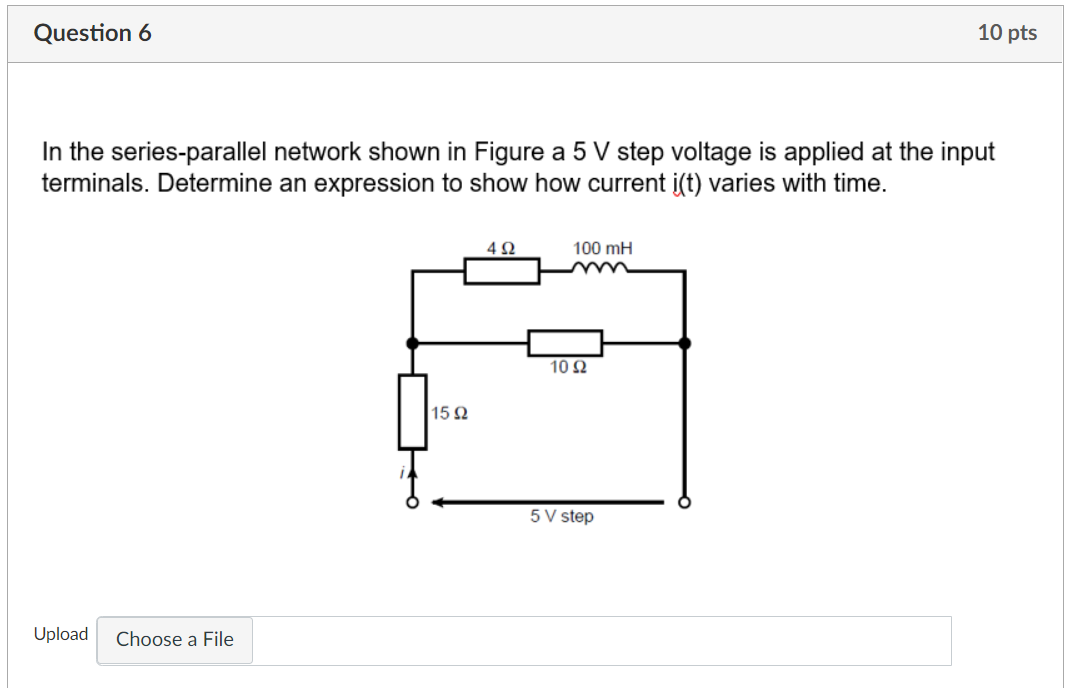 Question 6

10 pts

In the series-parallel network shown in Figure a 5 V step voltage is applied at the input terminals. Determine an expression to show how current i(t) varies with time.

4 Ω
100 mH
10 Ω
15 Ω
i
5 V step

Upload
Choose a File