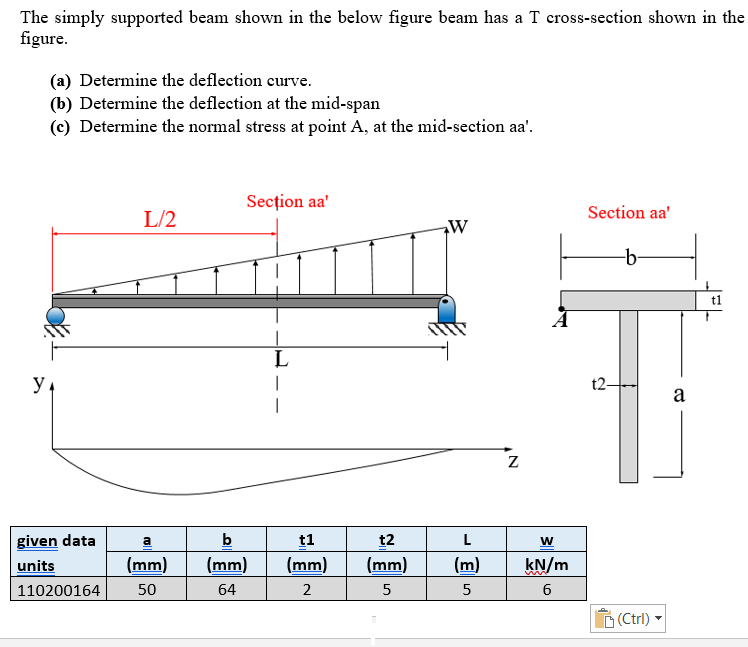 The simply supported beam shown in the below figure beam has a T cross-section shown in the figure.

(a) Determine the deflection curve.
(b) Determine the deflection at the mid-span
(c) Determine the normal stress at point A, at the mid-section aa'.

Section aa'
L/2
W
L
y
z

Section aa'
b
t1
A
t2
a

| given data | a | b | t1 | t2 | L | w |
|---|---|---|---|---|---|---|
| units | (mm) | (mm) | (mm) | (mm) | (m) | kN/m |
| 110200164 | 50 | 64 | 2 | 5 | 5 | 6 |

(Ctrl)