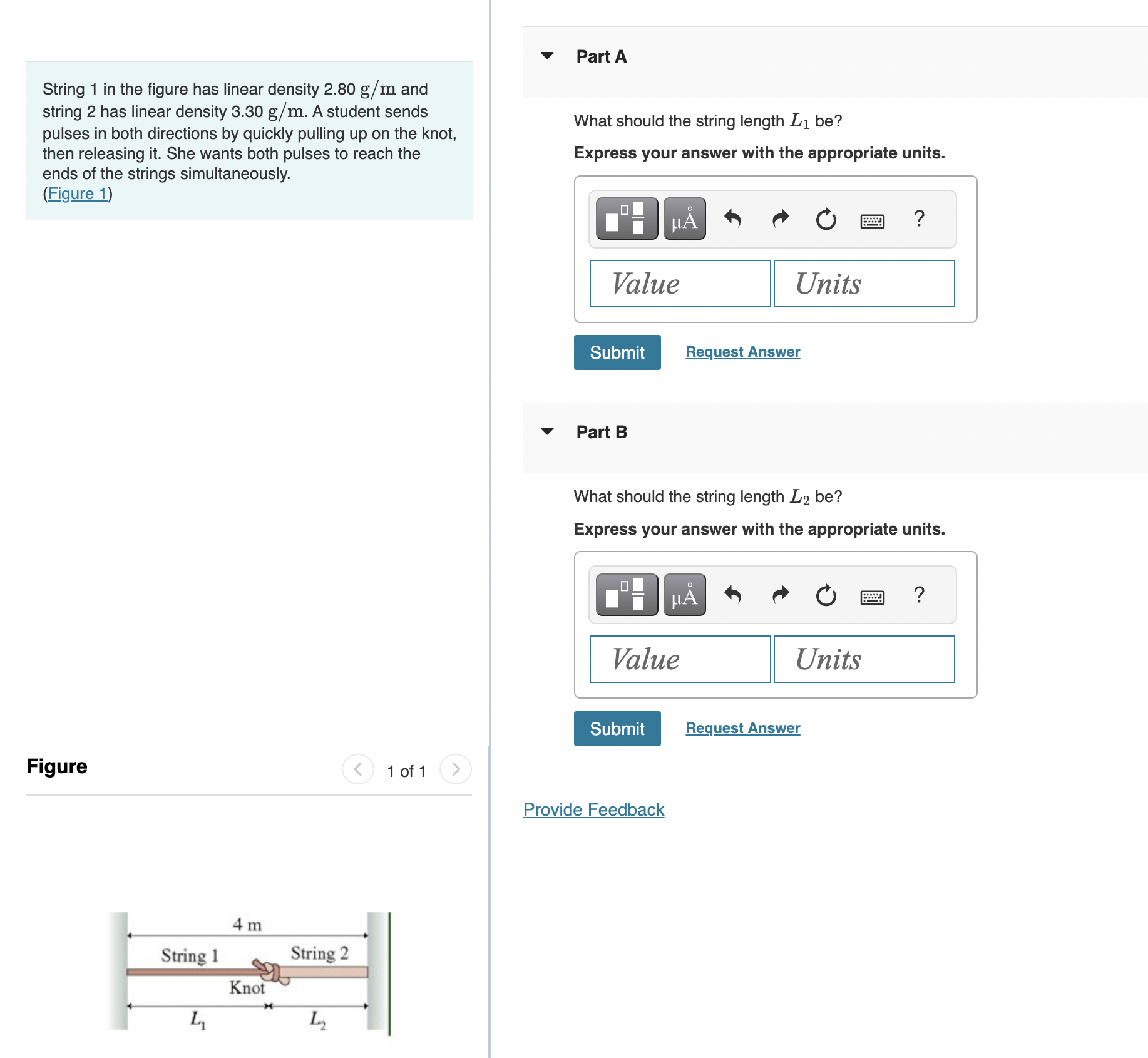 String 1 in the figure has linear density 2.80 $g/m$ and string 2 has linear density 3.30 $g/m$. A student sends pulses in both directions by quickly pulling up on the knot, then releasing it. She wants both pulses to reach the ends of the strings simultaneously.
(Figure 1)

Figure

1 of 1

4 m

String 1

String 2

Knot

$L_1$

$L_2$

Part A

What should the string length $L_1$ be?

Express your answer with the appropriate units.

μÅ

?

Value

Units

Submit

Request Answer

Part B

What should the string length $L_2$ be?

Express your answer with the appropriate units.

μÅ

?

Value

Units

Submit

Request Answer

Provide Feedback