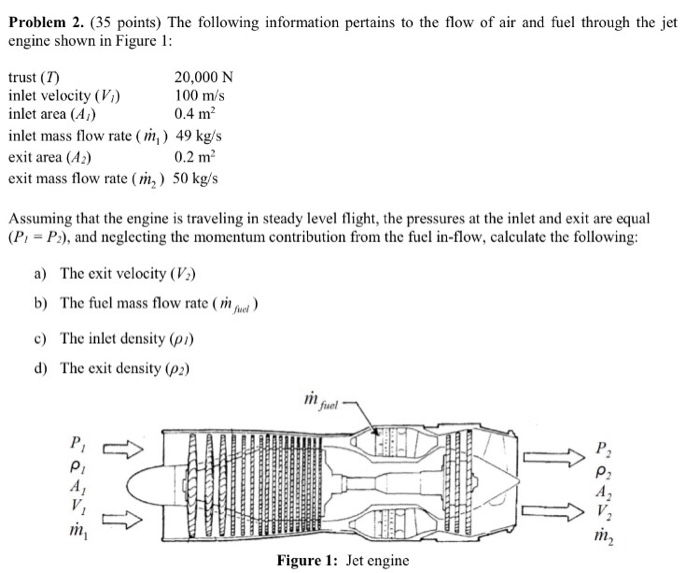 **Problem 2.** (35 points) The following information pertains to the flow of air and fuel through the jet engine shown in Figure 1:

| | |
|---|---|
| trust ($T$) | 20,000 N |
| inlet velocity ($V_1$) | 100 m/s |
| inlet area ($A_1$) | 0.4 m$^2$ |
| inlet mass flow rate ($\dot{m}_1$) | 49 kg/s |
| exit area ($A_2$) | 0.2 m$^2$ |
| exit mass flow rate ($\dot{m}_2$) | 50 kg/s |

Assuming that the engine is traveling in steady level flight, the pressures at the inlet and exit are equal ($P_1 = P_2$), and neglecting the momentum contribution from the fuel in-flow, calculate the following:

a) The exit velocity ($V_2$)

b) The fuel mass flow rate ($\dot{m}_{fuel}$)

c) The inlet density ($\rho_1$)

d) The exit density ($\rho_2$)

$\dot{m}_{fuel}$

$P_1$
$\rho_1$
$A_1$
$V_1$
$\dot{m}_1$

$P_2$
$\rho_2$
$A_2$
$V_2$
$\dot{m}_2$

**Figure 1:** Jet engine