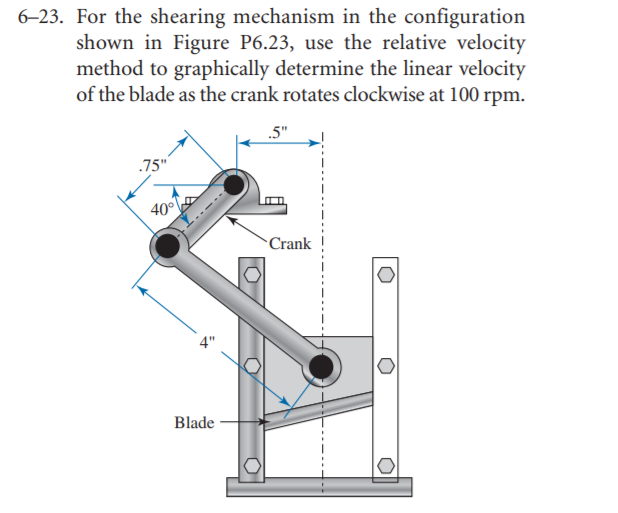 6–23. For the shearing mechanism in the configuration shown in Figure P6.23, use the relative velocity method to graphically determine the linear velocity of the blade as the crank rotates clockwise at 100 rpm.

.5"
.75"
40°
Crank
4"
Blade