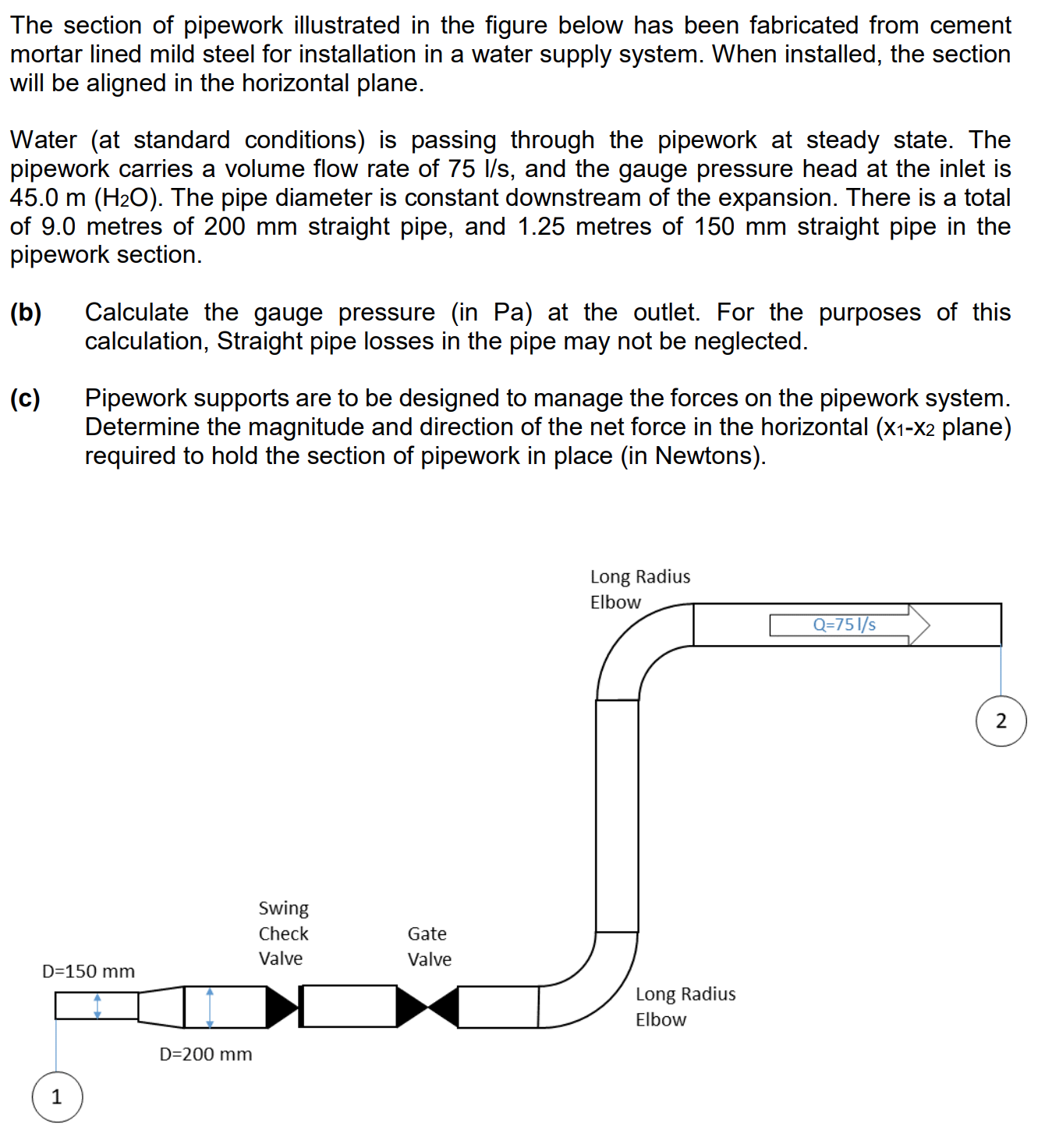 The section of pipework illustrated in the figure below has been fabricated from cement mortar lined mild steel for installation in a water supply system. When installed, the section will be aligned in the horizontal plane.

Water (at standard conditions) is passing through the pipework at steady state. The pipework carries a volume flow rate of 75 l/s, and the gauge pressure head at the inlet is 45.0 m ($H_2O$). The pipe diameter is constant downstream of the expansion. There is a total of 9.0 metres of 200 mm straight pipe, and 1.25 metres of 150 mm straight pipe in the pipework section.

(b) Calculate the gauge pressure (in Pa) at the outlet. For the purposes of this calculation, Straight pipe losses in the pipe may not be neglected.

(c) Pipework supports are to be designed to manage the forces on the pipework system. Determine the magnitude and direction of the net force in the horizontal ($x_1$-$x_2$ plane) required to hold the section of pipework in place (in Newtons).

Long Radius Elbow

Q=75 l/s

2

Swing Check Valve

Gate Valve

D=150 mm

Long Radius Elbow

D=200 mm

1