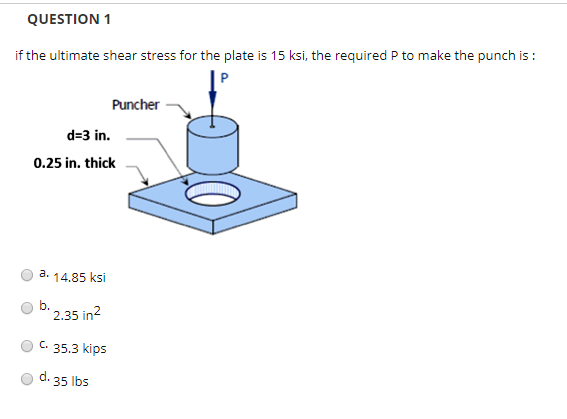 QUESTION 1

if the ultimate shear stress for the plate is 15 ksi, the required P to make the punch is :

P

Puncher

d=3 in.

0.25 in. thick

a. 14.85 ksi

b. 2.35 $in^2$

c. 35.3 kips

d. 35 lbs