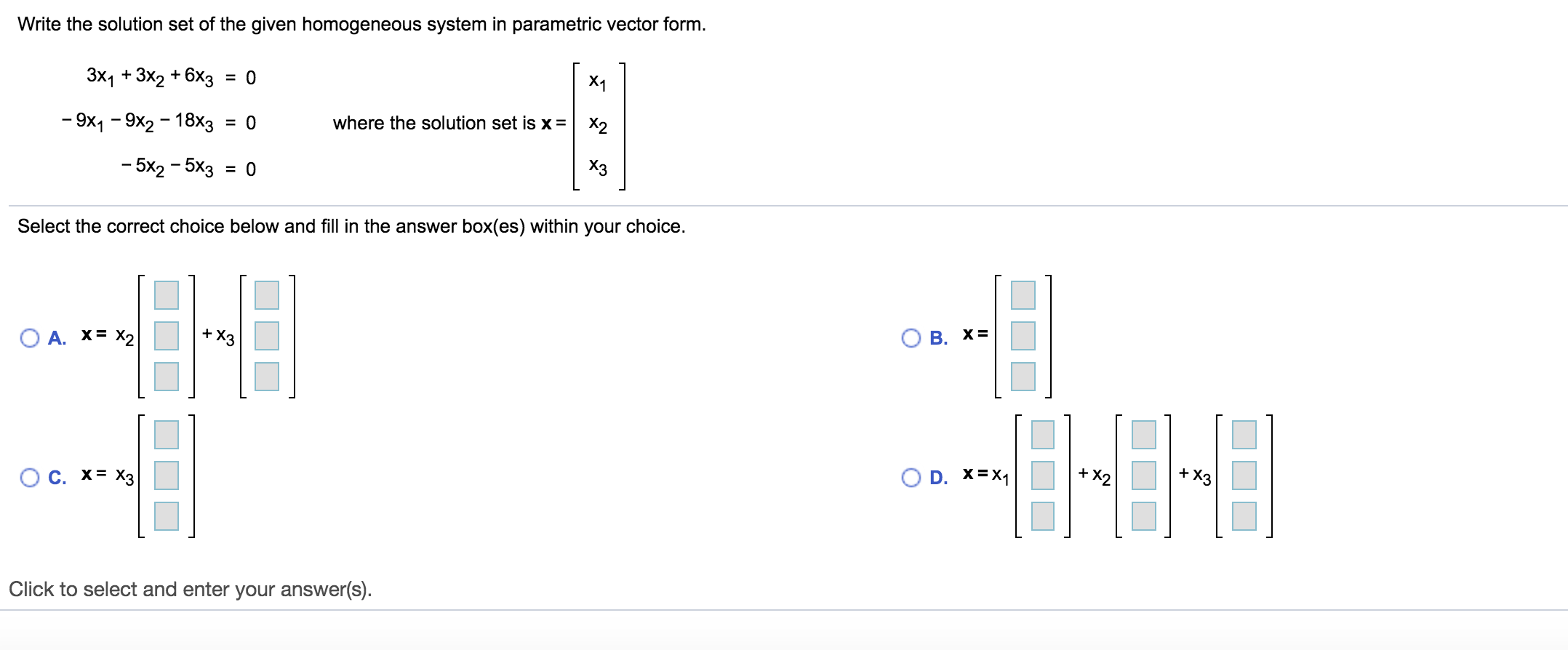 Write the solution set of the given homogeneous system in parametric vector form.

$3x_1 + 3x_2 + 6x_3 = 0$
$-9x_1 - 9x_2 - 18x_3 = 0$
$-5x_2 - 5x_3 = 0$

where the solution set is $\mathbf{x} = \begin{bmatrix} x_1 \\ x_2 \\ x_3 \end{bmatrix}$

Select the correct choice below and fill in the answer box(es) within your choice.

A. $\mathbf{x} = x_2 \begin{bmatrix} \square \\ \square \\ \square \end{bmatrix} + x_3 \begin{bmatrix} \square \\ \square \\ \square \end{bmatrix}$

B. $\mathbf{x} = \begin{bmatrix} \square \\ \square \\ \square \end{bmatrix}$

C. $\mathbf{x} = x_3 \begin{bmatrix} \square \\ \square \\ \square \end{bmatrix}$

D. $\mathbf{x} = x_1 \begin{bmatrix} \square \\ \square \\ \square \end{bmatrix} + x_2 \begin{bmatrix} \square \\ \square \\ \square \end{bmatrix} + x_3 \begin{bmatrix} \square \\ \square \\ \square \end{bmatrix}$

Click to select and enter your answer(s).