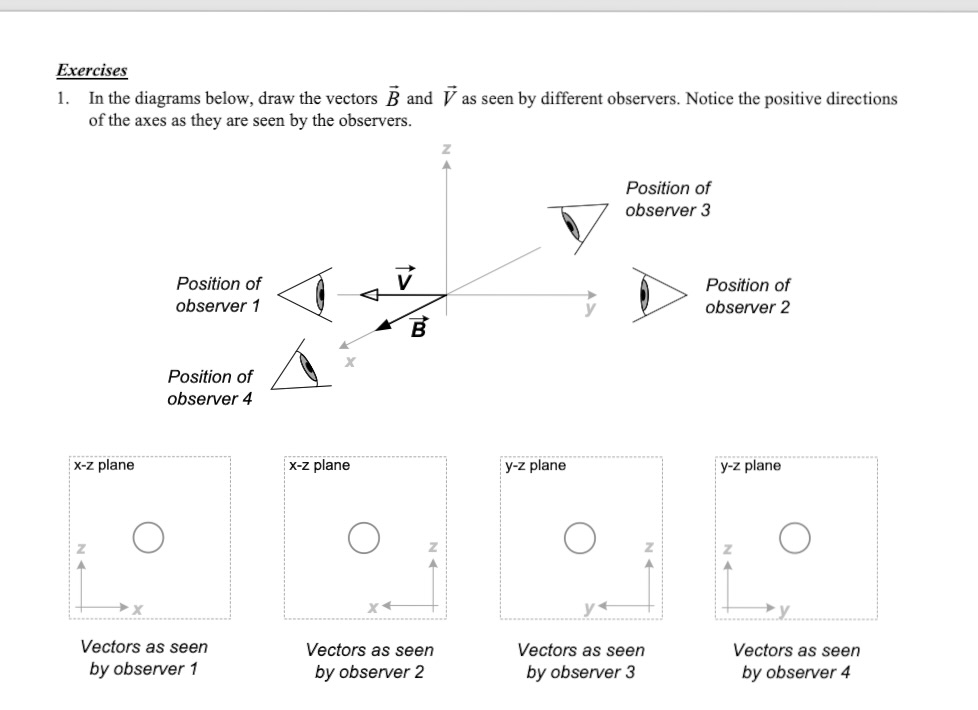 Exercises

1. In the diagrams below, draw the vectors $\vec{B}$ and $\vec{V}$ as seen by different observers. Notice the positive directions of the axes as they are seen by the observers.

z

Position of observer 3

Position of observer 1

$\vec{V}$

y

Position of observer 2

$\vec{B}$

x

Position of observer 4

x-z plane

z

x

Vectors as seen by observer 1

x-z plane

z

x

Vectors as seen by observer 2

y-z plane

z

y

Vectors as seen by observer 3

y-z plane

z

y

Vectors as seen by observer 4