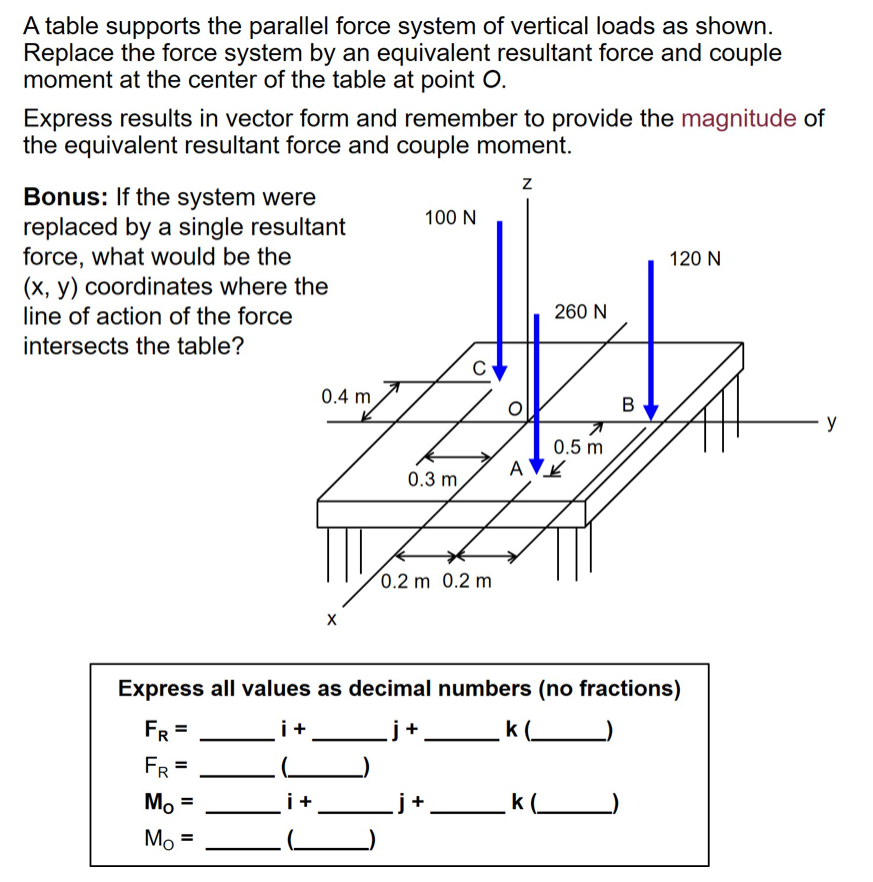 A table supports the parallel force system of vertical loads as shown. Replace the force system by an equivalent resultant force and couple moment at the center of the table at point O.

Express results in vector form and remember to provide the magnitude of the equivalent resultant force and couple moment.

**Bonus:** If the system were replaced by a single resultant force, what would be the (x, y) coordinates where the line of action of the force intersects the table?

z
100 N
120 N
260 N
C
0.4 m
O
B
y
0.5 m
A
0.3 m
0.2 m 0.2 m
x

**Express all values as decimal numbers (no fractions)**

$\mathbf{F_R}$ = ______ **i** + ______ **j** + ______ **k** (______)
$F_R$ = ______ (______)
$\mathbf{M_O}$ = ______ **i** + ______ **j** + ______ **k** (______)
$M_O$ = ______ (______)