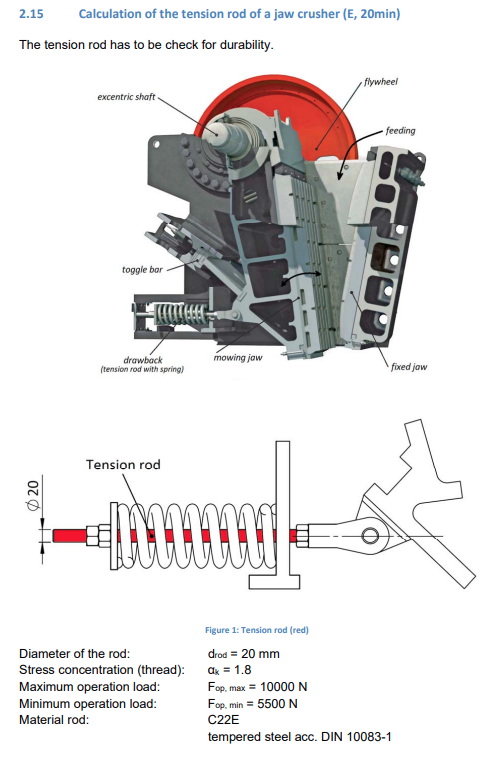 2.15 Calculation of the tension rod of a jaw crusher (E, 20min)

The tension rod has to be check for durability.

excentric shaft

flywheel

feeding

toggle bar

drawback
(tension rod with spring)

mowing jaw

fixed jaw

Tension rod

$\varnothing 20$

Figure 1: Tension rod (red)

Diameter of the rod: $d_{rod}$ = 20 mm
Stress concentration (thread): $\alpha_k$ = 1.8
Maximum operation load: $F_{op,\,max}$ = 10000 N
Minimum operation load: $F_{op,\,min}$ = 5500 N
Material rod: C22E
tempered steel acc. DIN 10083-1