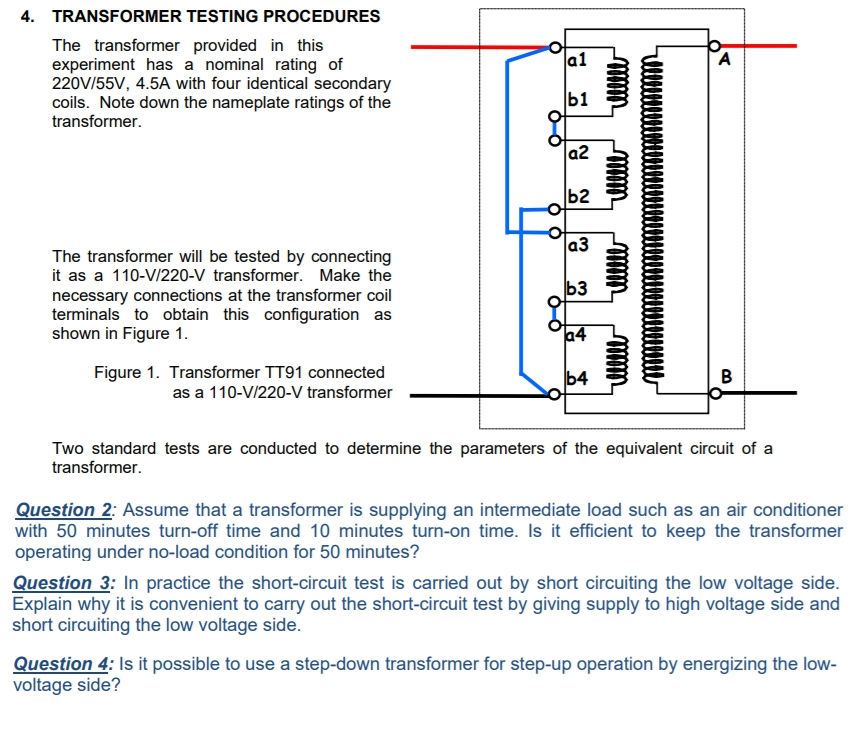 4. TRANSFORMER TESTING PROCEDURES

The transformer provided in this experiment has a nominal rating of 220V/55V, 4.5A with four identical secondary coils. Note down the nameplate ratings of the transformer.

The transformer will be tested by connecting it as a 110-V/220-V transformer. Make the necessary connections at the transformer coil terminals to obtain this configuration as shown in Figure 1.

Figure 1. Transformer TT91 connected as a 110-V/220-V transformer

a1
b1
a2
b2
a3
b3
a4
b4
A
B

Two standard tests are conducted to determine the parameters of the equivalent circuit of a transformer.

Question 2: Assume that a transformer is supplying an intermediate load such as an air conditioner with 50 minutes turn-off time and 10 minutes turn-on time. Is it efficient to keep the transformer operating under no-load condition for 50 minutes?

Question 3: In practice the short-circuit test is carried out by short circuiting the low voltage side. Explain why it is convenient to carry out the short-circuit test by giving supply to high voltage side and short circuiting the low voltage side.

Question 4: Is it possible to use a step-down transformer for step-up operation by energizing the low-voltage side?