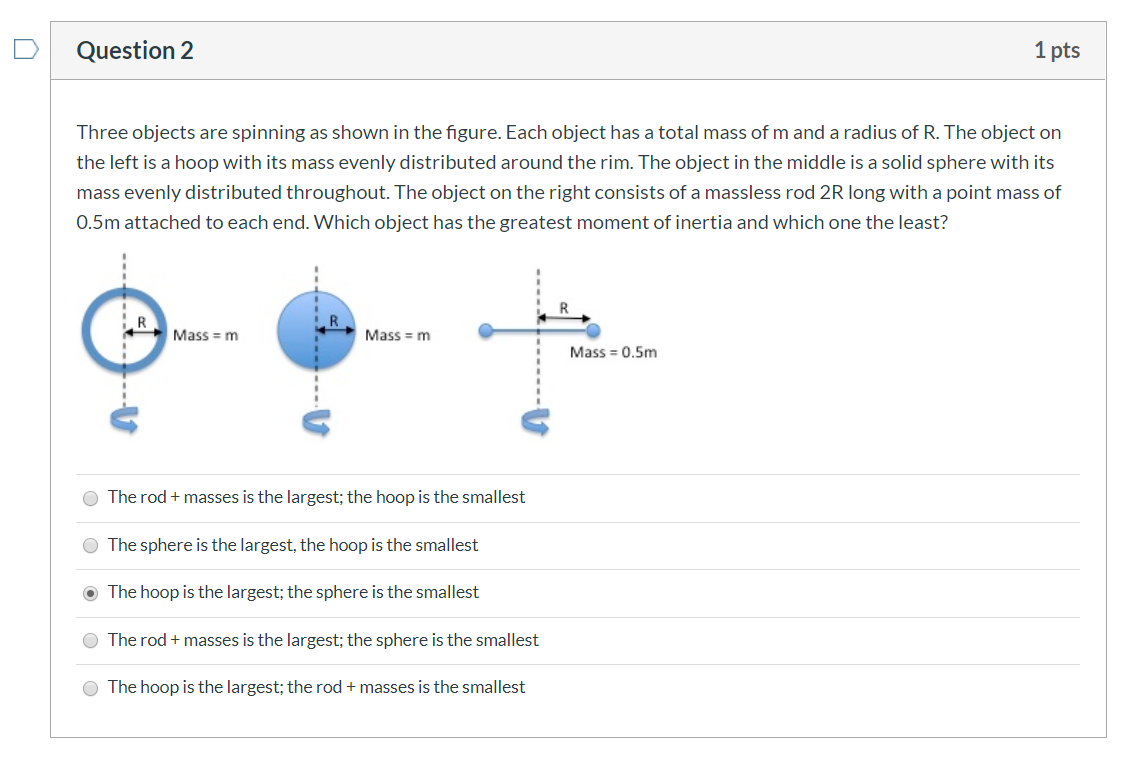 Question 2

1 pts

Three objects are spinning as shown in the figure. Each object has a total mass of m and a radius of R. The object on the left is a hoop with its mass evenly distributed around the rim. The object in the middle is a solid sphere with its mass evenly distributed throughout. The object on the right consists of a massless rod 2R long with a point mass of 0.5m attached to each end. Which object has the greatest moment of inertia and which one the least?

R
Mass = m

R
Mass = m

R
Mass = 0.5m

The rod + masses is the largest; the hoop is the smallest

The sphere is the largest, the hoop is the smallest

The hoop is the largest; the sphere is the smallest

The rod + masses is the largest; the sphere is the smallest

The hoop is the largest; the rod + masses is the smallest