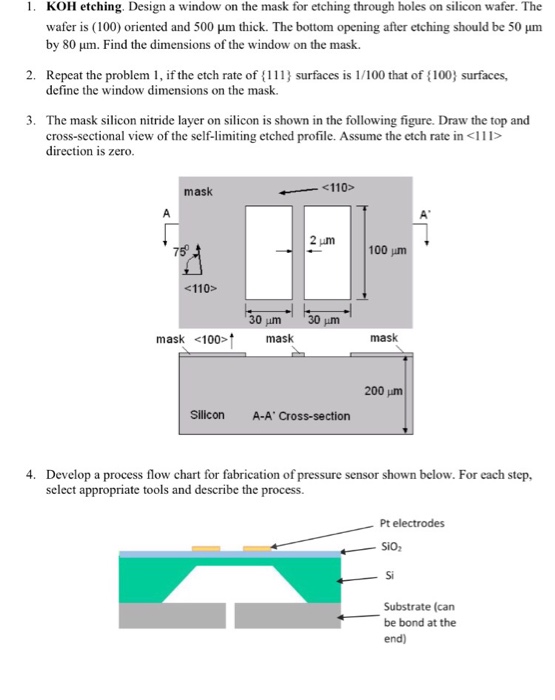 1. **KOH etching**. Design a window on the mask for etching through holes on silicon wafer. The wafer is (100) oriented and 500 μm thick. The bottom opening after etching should be 50 μm by 80 μm. Find the dimensions of the window on the mask.

2. Repeat the problem 1, if the etch rate of {111} surfaces is 1/100 that of {100} surfaces, define the window dimensions on the mask.

3. The mask silicon nitride layer on silicon is shown in the following figure. Draw the top and cross-sectional view of the self-limiting etched profile. Assume the etch rate in <111> direction is zero.

mask
<110>
A
A'
$75^0$
<110>
2 μm
100 μm
30 μm
30 μm
mask <100>
mask
mask
200 μm
Silicon A-A' Cross-section

4. Develop a process flow chart for fabrication of pressure sensor shown below. For each step, select appropriate tools and describe the process.

Pt electrodes
$SiO_2$
Si
Substrate (can be bond at the end)