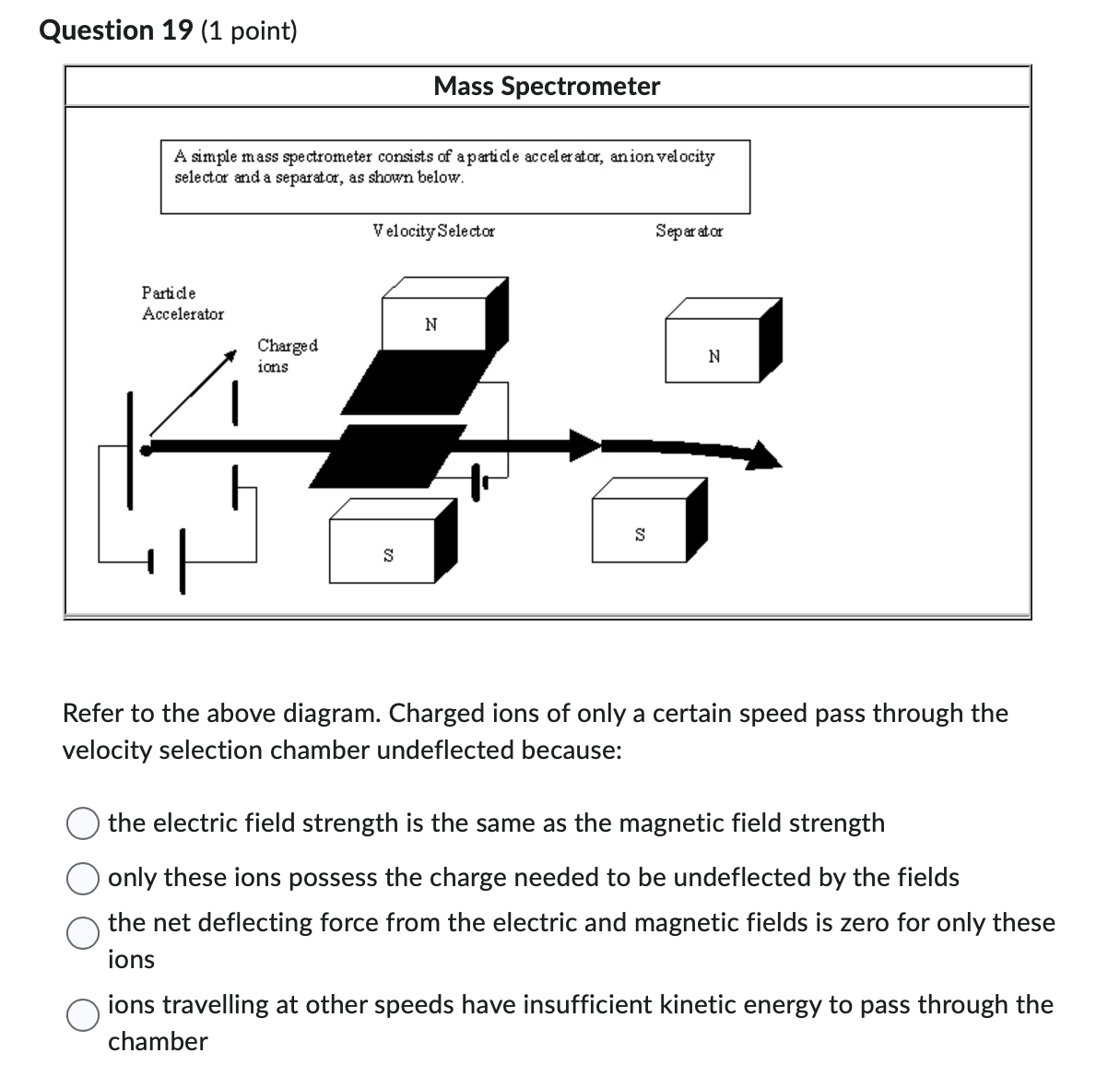 Question 19 (1 point)

Mass Spectrometer

A simple mass spectrometer consists of a particle accelerator, an ion velocity selector and a separator, as shown below.

Velocity Selector

Separator

Particle Accelerator

Charged ions

N

N

S

S

Refer to the above diagram. Charged ions of only a certain speed pass through the velocity selection chamber undeflected because:

the electric field strength is the same as the magnetic field strength

only these ions possess the charge needed to be undeflected by the fields

the net deflecting force from the electric and magnetic fields is zero for only these ions

ions travelling at other speeds have insufficient kinetic energy to pass through the chamber