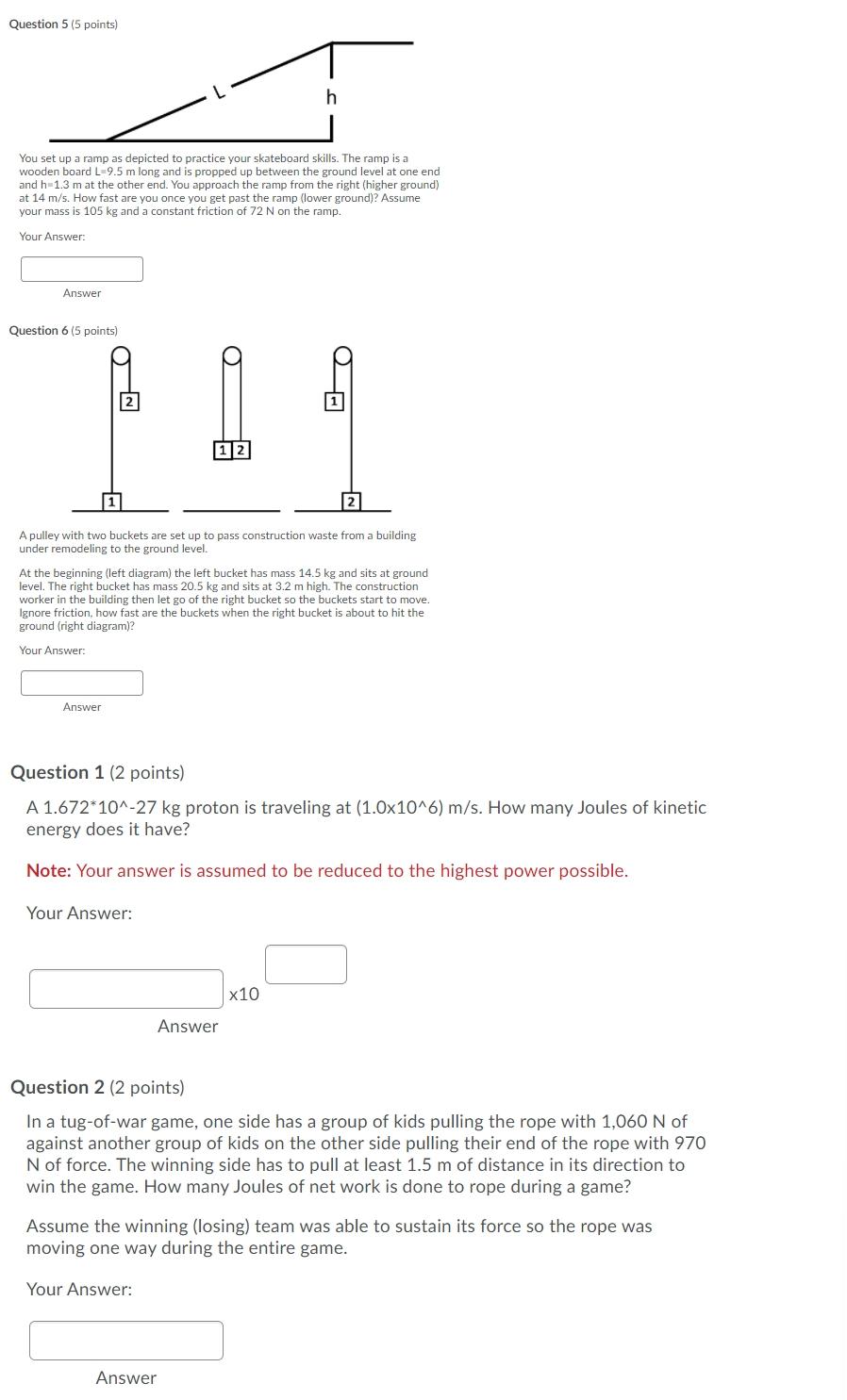 Question 5 (5 points)

L

h

You set up a ramp as depicted to practice your skateboard skills. The ramp is a wooden board L=9.5 m long and is propped up between the ground level at one end and h=1.3 m at the other end. You approach the ramp from the right (higher ground) at 14 m/s. How fast are you once you get past the ramp (lower ground)? Assume your mass is 105 kg and a constant friction of 72 N on the ramp.

Your Answer:

Answer

Question 6 (5 points)

2

1

1 2

1

2

A pulley with two buckets are set up to pass construction waste from a building under remodeling to the ground level.

At the beginning (left diagram) the left bucket has mass 14.5 kg and sits at ground level. The right bucket has mass 20.5 kg and sits at 3.2 m high. The construction worker in the building then let go of the right bucket so the buckets start to move. Ignore friction, how fast are the buckets when the right bucket is about to hit the ground (right diagram)?

Your Answer:

Answer

Question 1 (2 points)

A 1.672*10^-27 kg proton is traveling at (1.0x10^6) m/s. How many Joules of kinetic energy does it have?

Note: Your answer is assumed to be reduced to the highest power possible.

Your Answer:

x10

Answer

Question 2 (2 points)

In a tug-of-war game, one side has a group of kids pulling the rope with 1,060 N of against another group of kids on the other side pulling their end of the rope with 970 N of force. The winning side has to pull at least 1.5 m of distance in its direction to win the game. How many Joules of net work is done to rope during a game?

Assume the winning (losing) team was able to sustain its force so the rope was moving one way during the entire game.

Your Answer:

Answer