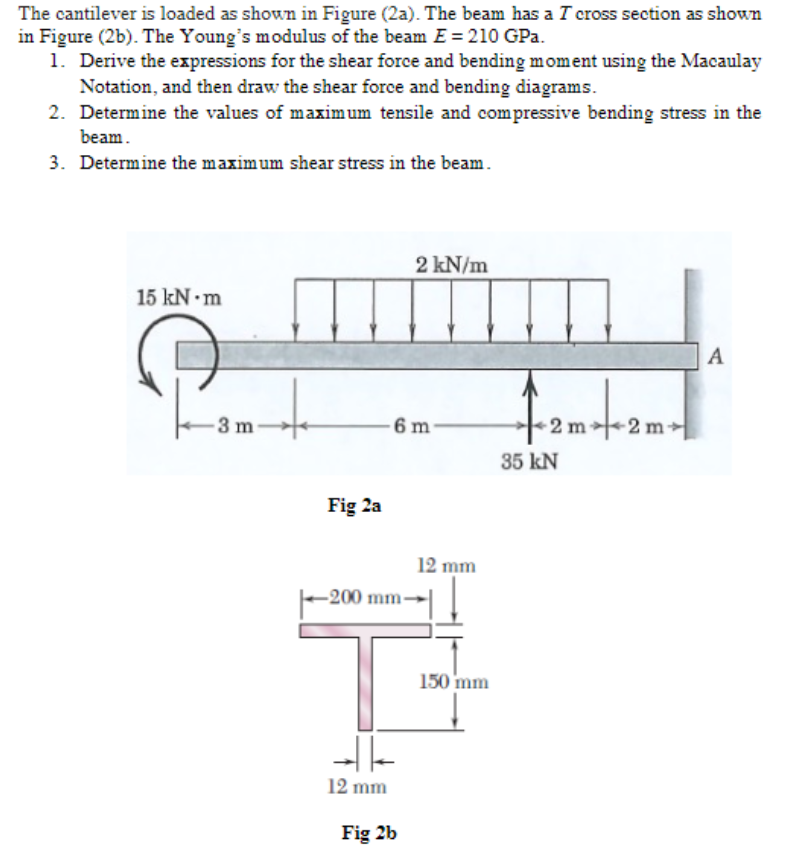 The cantilever is loaded as shown in Figure (2a). The beam has a $T$ cross section as shown in Figure (2b). The Young's modulus of the beam $E = 210$ GPa.

1. Derive the expressions for the shear force and bending moment using the Macaulay Notation, and then draw the shear force and bending diagrams.
2. Determine the values of maximum tensile and compressive bending stress in the beam.
3. Determine the maximum shear stress in the beam.

2 kN/m
15 kN·m
A
3 m
6 m
2 m
2 m
35 kN

Fig 2a

12 mm
200 mm
150 mm
12 mm

Fig 2b