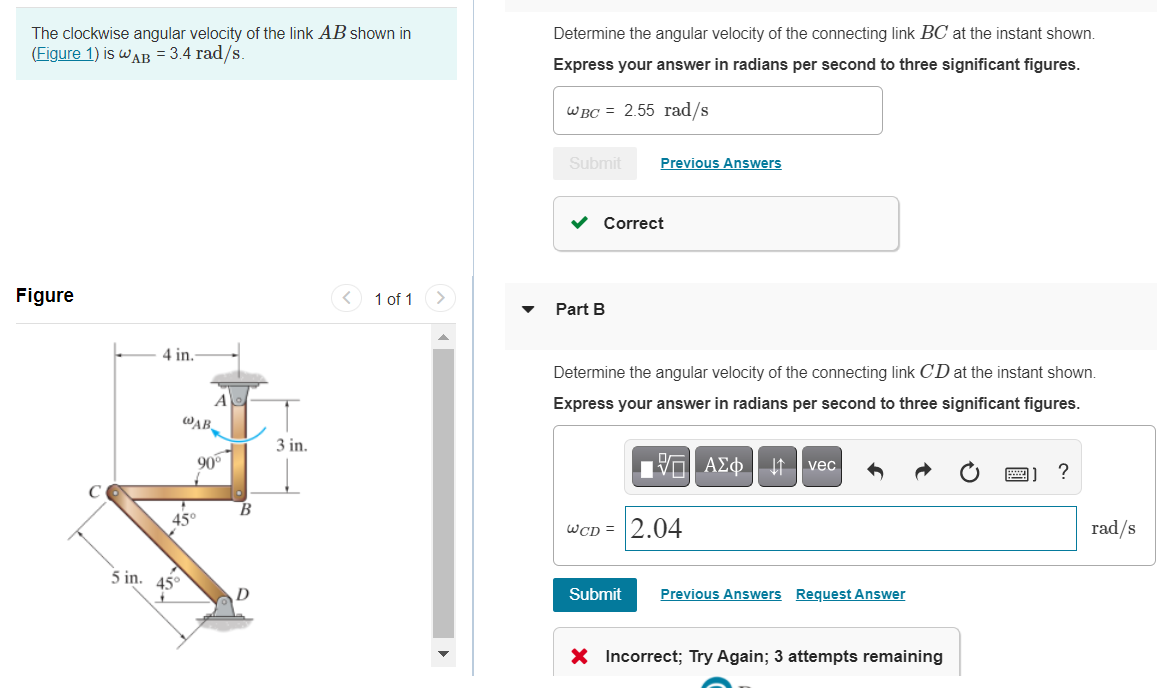 The clockwise angular velocity of the link $AB$ shown in (Figure 1) is $\omega_{AB}$ = 3.4 rad/s.

Figure

1 of 1

4 in.

A

$\omega_{AB}$

3 in.

90°

C

B

45°

5 in. 45°

D

Determine the angular velocity of the connecting link $BC$ at the instant shown.

Express your answer in radians per second to three significant figures.

$\omega_{BC}$ = 2.55 rad/s

Submit Previous Answers

Correct

Part B

Determine the angular velocity of the connecting link $CD$ at the instant shown.

Express your answer in radians per second to three significant figures.

ΑΣφ vec ?

$\omega_{CD}$ = 2.04 rad/s

Submit Previous Answers Request Answer

Incorrect; Try Again; 3 attempts remaining