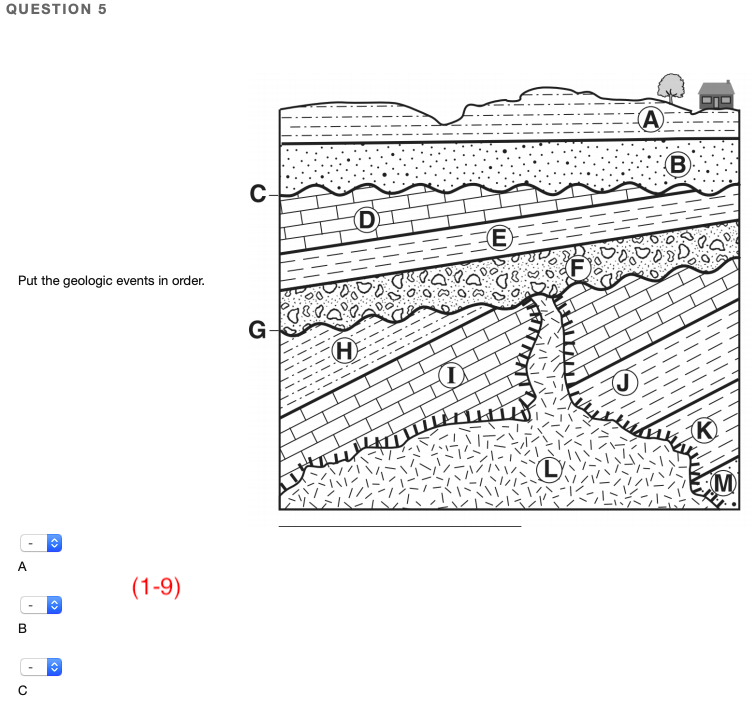 QUESTION 5

Put the geologic events in order.

A
B
C
D
E
F
G
H
I
J
K
L
M

-
A

(1-9)

-
B

-
C