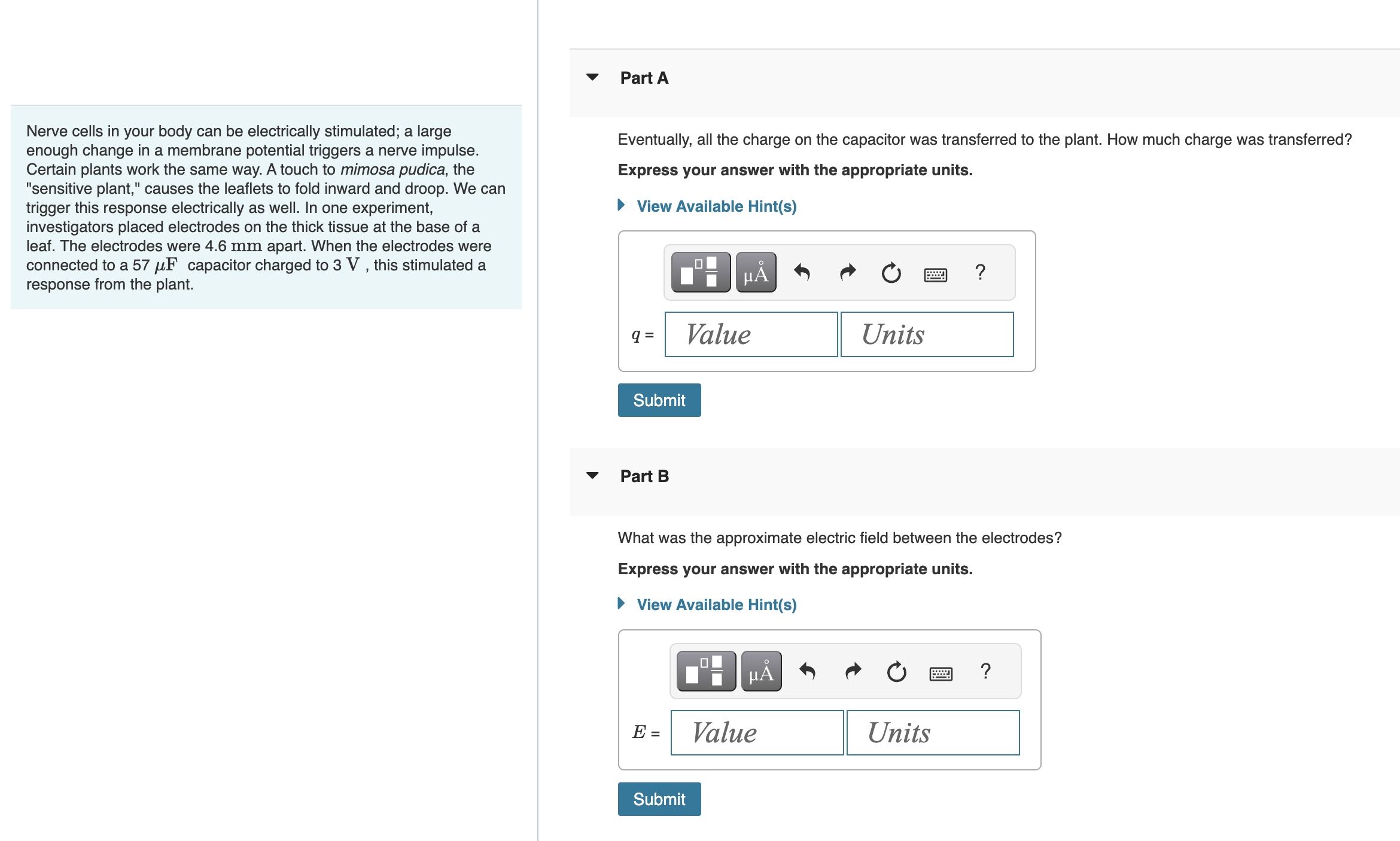 Nerve cells in your body can be electrically stimulated; a large enough change in a membrane potential triggers a nerve impulse. Certain plants work the same way. A touch to mimosa pudica, the "sensitive plant," causes the leaflets to fold inward and droop. We can trigger this response electrically as well. In one experiment, investigators placed electrodes on the thick tissue at the base of a leaf. The electrodes were 4.6 $\mathrm{mm}$ apart. When the electrodes were connected to a 57 $\mu\mathrm{F}$ capacitor charged to 3 $\mathrm{V}$ , this stimulated a response from the plant.

Part A

Eventually, all the charge on the capacitor was transferred to the plant. How much charge was transferred?

Express your answer with the appropriate units.

View Available Hint(s)

μÅ ?

$q$ = Value Units

Submit

Part B

What was the approximate electric field between the electrodes?

Express your answer with the appropriate units.

View Available Hint(s)

μÅ ?

$E$ = Value Units

Submit