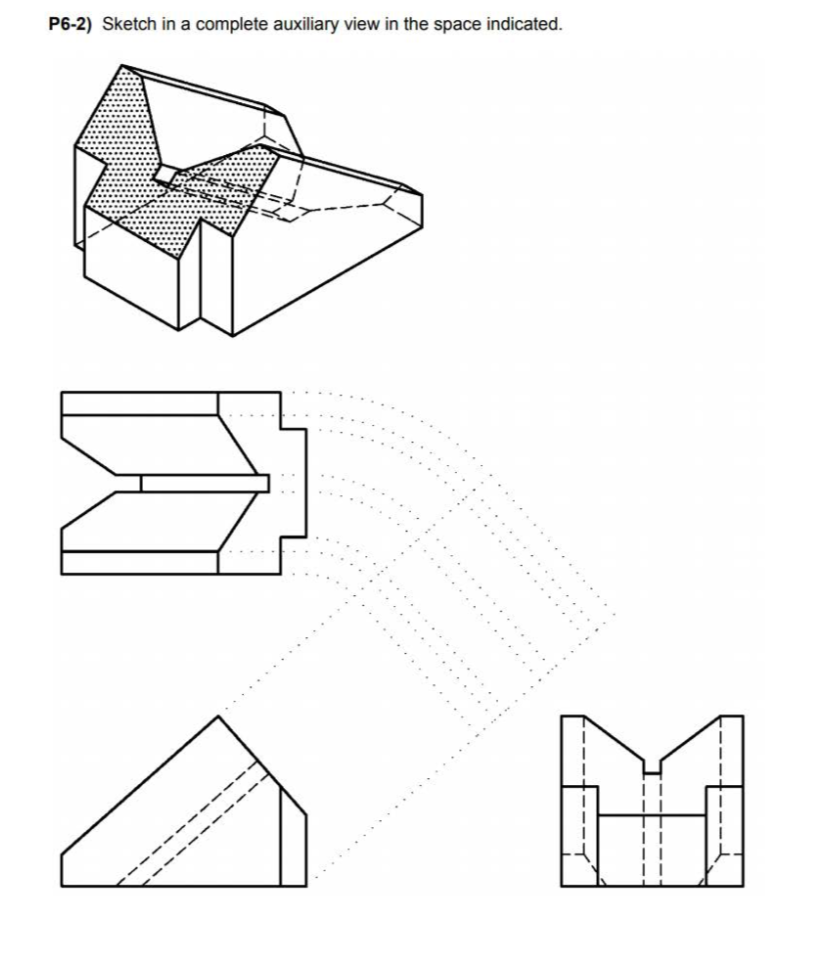 P6-2) Sketch in a complete auxiliary view in the space indicated.