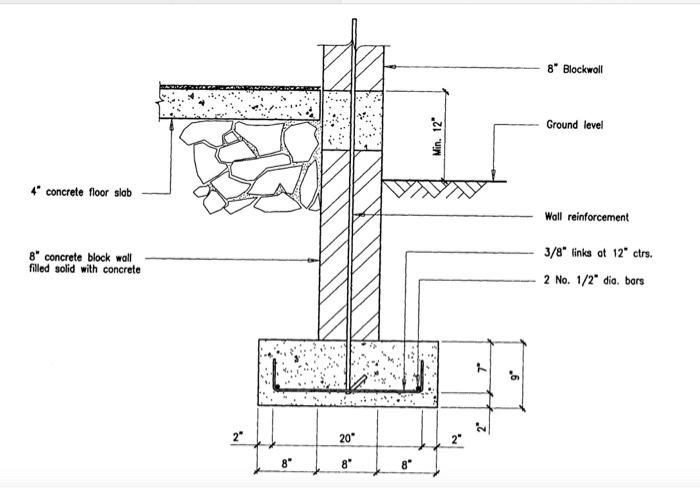 8" Blockwall

Min. 12"

Ground level

4" concrete floor slab

Wall reinforcement

8" concrete block wall filled solid with concrete

3/8" links at 12" ctrs.

2 No. 1/2" dia. bars

7"

9"

2"

2"

20"

2"

8"

8"

8"