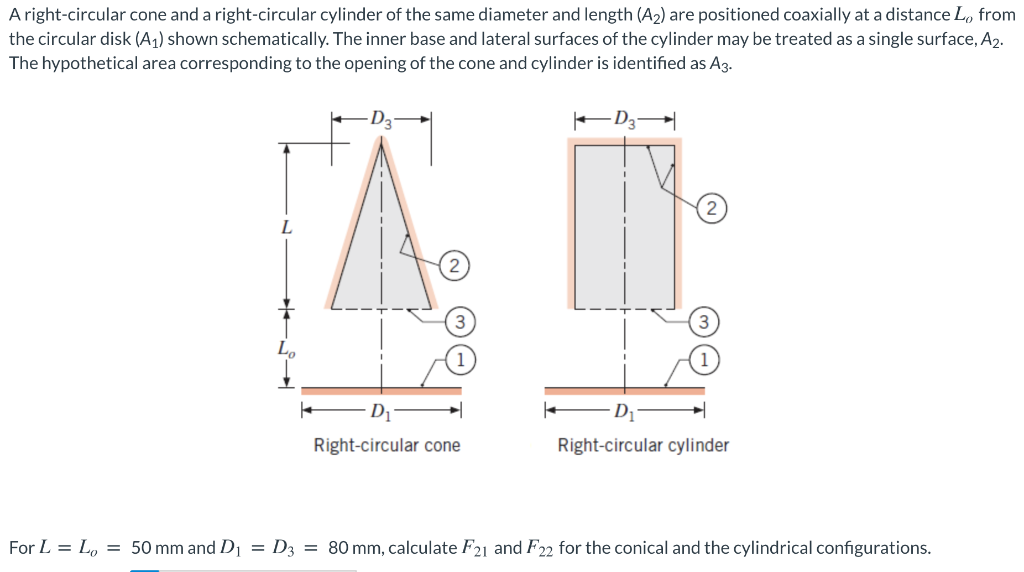 A right-circular cone and a right-circular cylinder of the same diameter and length ($A_2$) are positioned coaxially at a distance $L_o$ from the circular disk ($A_1$) shown schematically. The inner base and lateral surfaces of the cylinder may be treated as a single surface, $A_2$. The hypothetical area corresponding to the opening of the cone and cylinder is identified as $A_3$.

$D_3$

$L$

2

3

$L_o$

1

$D_1$

Right-circular cone

$D_3$

2

3

1

$D_1$

Right-circular cylinder

For $L = L_o = 50$ mm and $D_1 = D_3 = 80$ mm, calculate $F_{21}$ and $F_{22}$ for the conical and the cylindrical configurations.