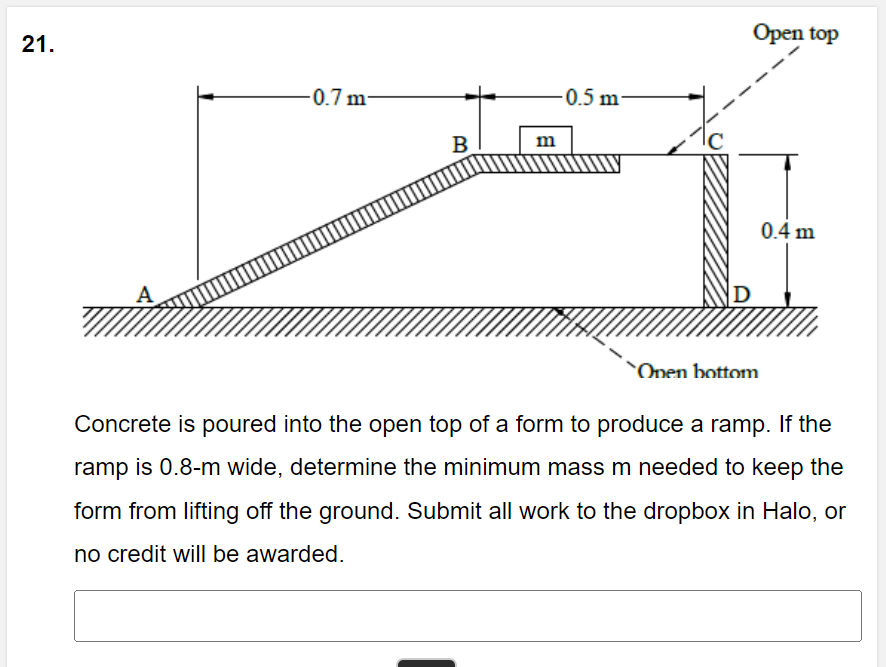 21.

Open top

0.7 m

0.5 m

B

m

C

0.4 m

A

D

Open bottom

Concrete is poured into the open top of a form to produce a ramp. If the ramp is 0.8-m wide, determine the minimum mass m needed to keep the form from lifting off the ground. Submit all work to the dropbox in Halo, or no credit will be awarded.