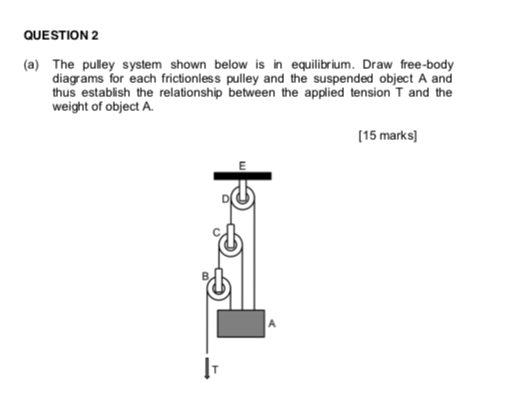 QUESTION 2

(a) The pulley system shown below is in equilibrium. Draw free-body diagrams for each frictionless pulley and the suspended object A and thus establish the relationship between the applied tension T and the weight of object A.

[15 marks]

E
D
C
B
A
T