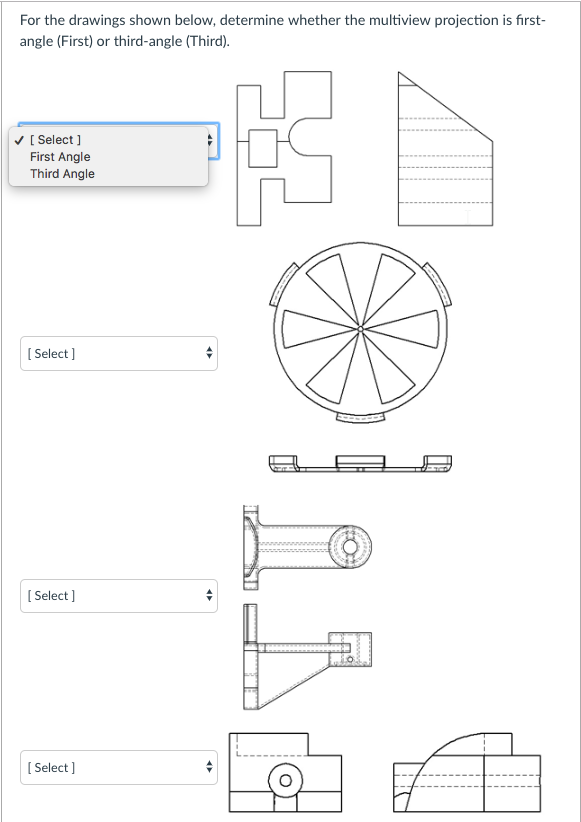 For the drawings shown below, determine whether the multiview projection is first-angle (First) or third-angle (Third).

✓ [ Select ]
First Angle
Third Angle

[ Select ]

[ Select ]

[ Select ]