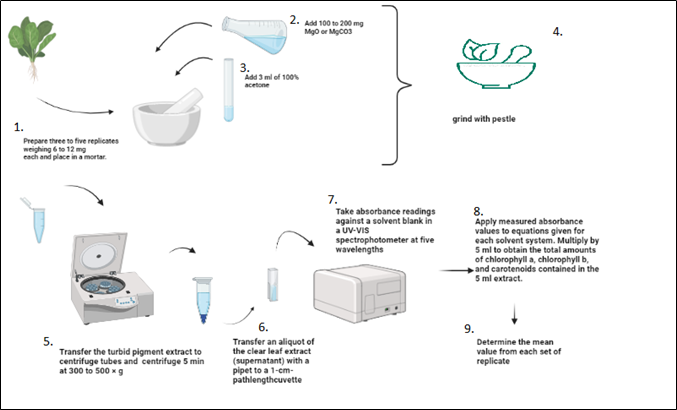 1.

Prepare three to five replicates weighing 6 to 12 mg each and place in a mortar.

2. Add 100 to 200 mg MgO or MgCO3

3. Add 3 ml of 100% acetone

4.

grind with pestle

5. Transfer the turbid pigment extract to centrifuge tubes and centrifuge 5 min at 300 to 500 × g

6. Transfer an aliquot of the clear leaf extract (supernatant) with a pipet to a 1-cm-pathlengthcuvette

7. Take absorbance readings against a solvent blank in a UV-VIS spectrophotometer at five wavelengths

8. Apply measured absorbance values to equations given for each solvent system. Multiply by 5 ml to obtain the total amounts of chlorophyll a, chlorophyll b, and carotenoids contained in the 5 ml extract.

9. Determine the mean value from each set of replicate